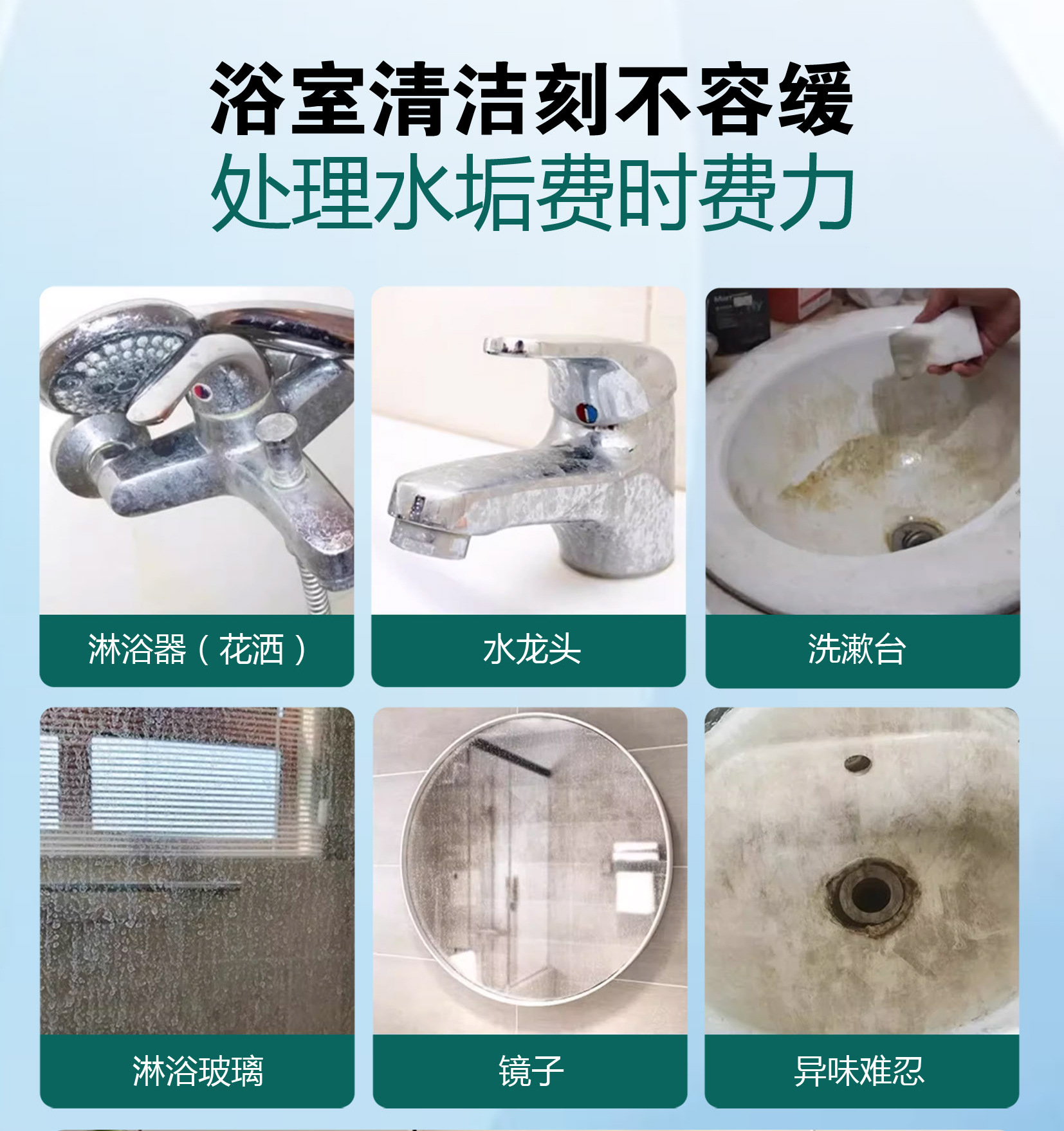 浴室清洁刻不容缓
处理水垢费时费力

淋浴器（花洒）

水龙头

洗漱台

淋浴玻璃

镜子

异味难忍