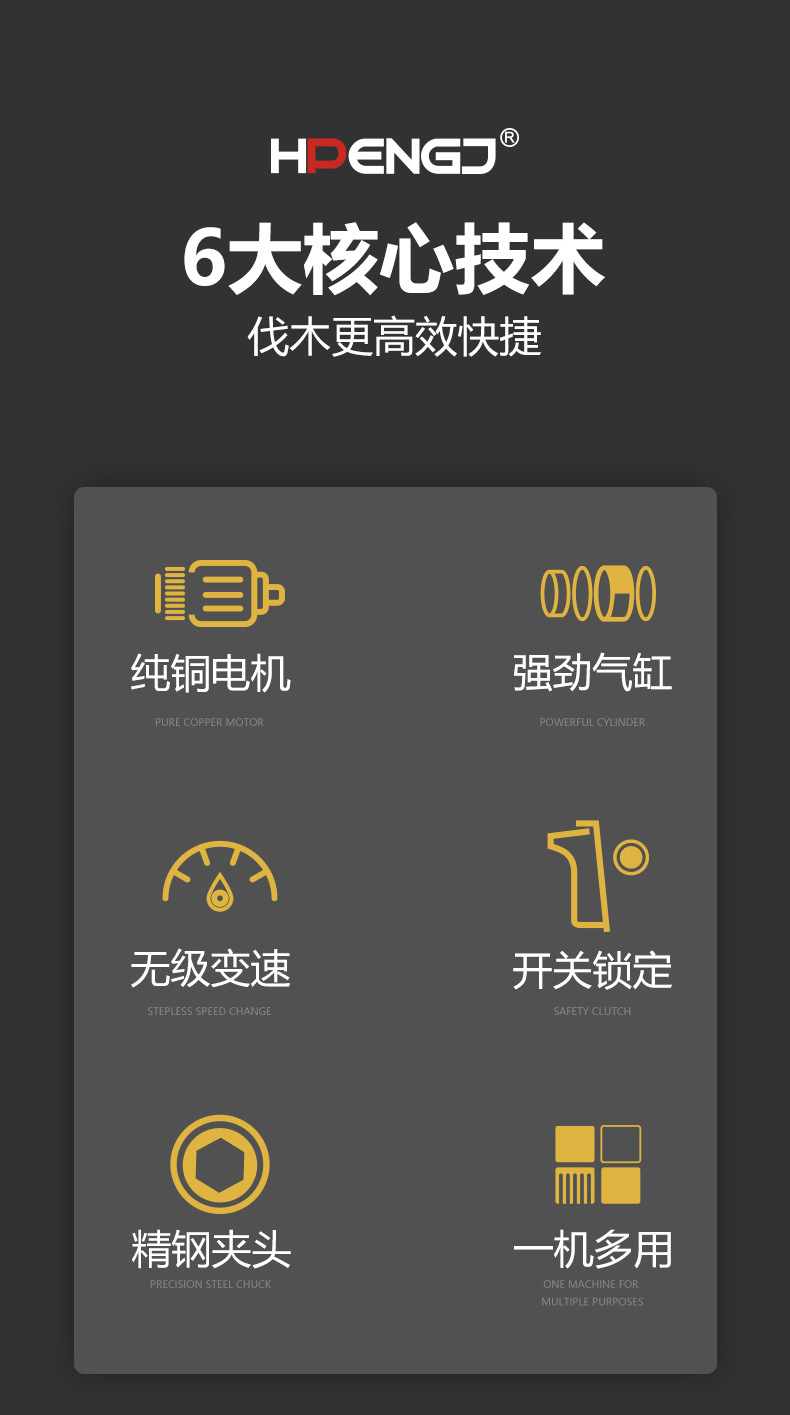 HPENGJ®

6大核心技术

伐木更高效快捷

纯铜电机

PURE COPPER MOTOR

强劲气缸

POWERFUL CYLINDER

无级变速

STEPLESS SPEED CHANGE

开关锁定

SAFETY CLUTCH

精钢夹头

PRECISION STEEL CHUCK

一机多用

ONE MACHINE FOR MULTIPLE PURPOSES