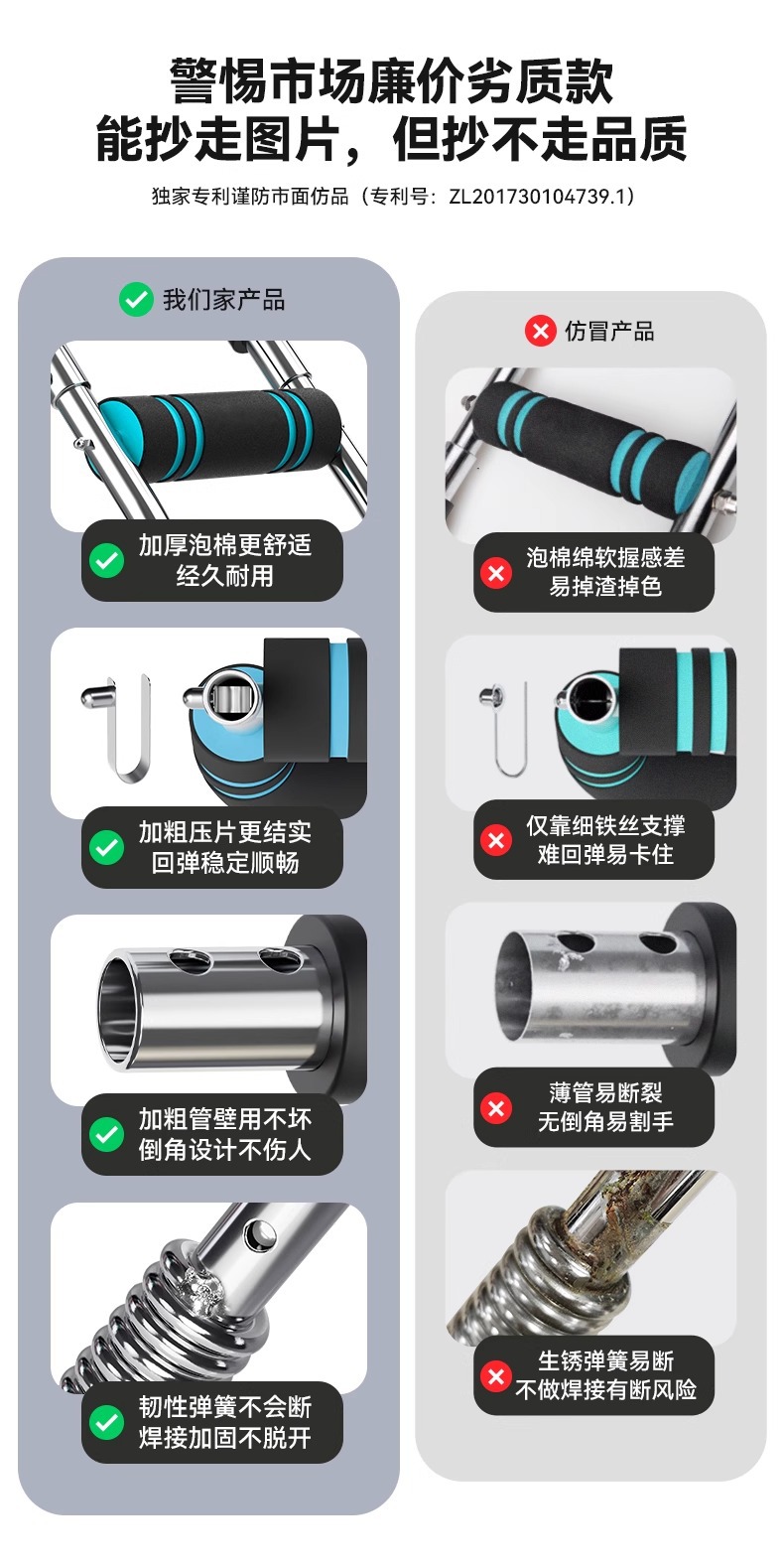 警惕市场廉价劣质款
能抄走图片，但抄不走品质

独家专利谨防市面仿品（专利号：ZL201730104739.1）

我们家产品

加厚泡棉更舒适
经久耐用

加粗压片更结实
回弹稳定顺畅

加粗管壁用不坏
倒角设计不伤人

韧性弹簧不会断
焊接加固不脱开

仿冒产品

泡棉绵软握感差
易掉渣掉色

仅靠细铁丝支撑
难回弹易卡住

薄管易断裂
无倒角易割手

生锈弹簧易断
不做焊接有断风险