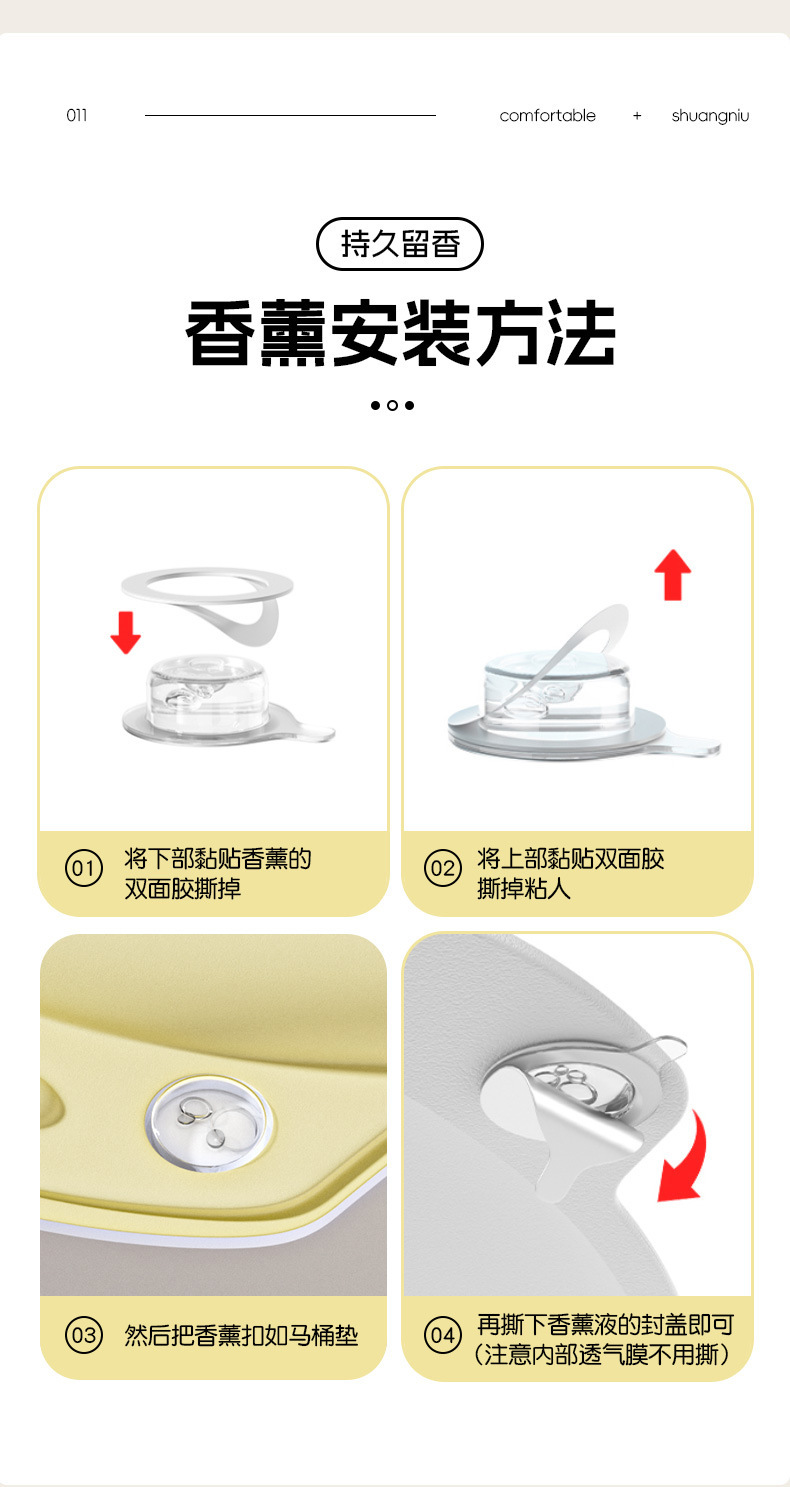 011 comfortable + shuangniu

持久留香

香薰安装方法

01 将下部黏贴香薰的双面胶撕掉

02 将上部黏贴双面胶撕掉粘人

03 然后把香薰扣如马桶垫

04 再撕下香薰液的封盖即可（注意内部透气膜不用撕）