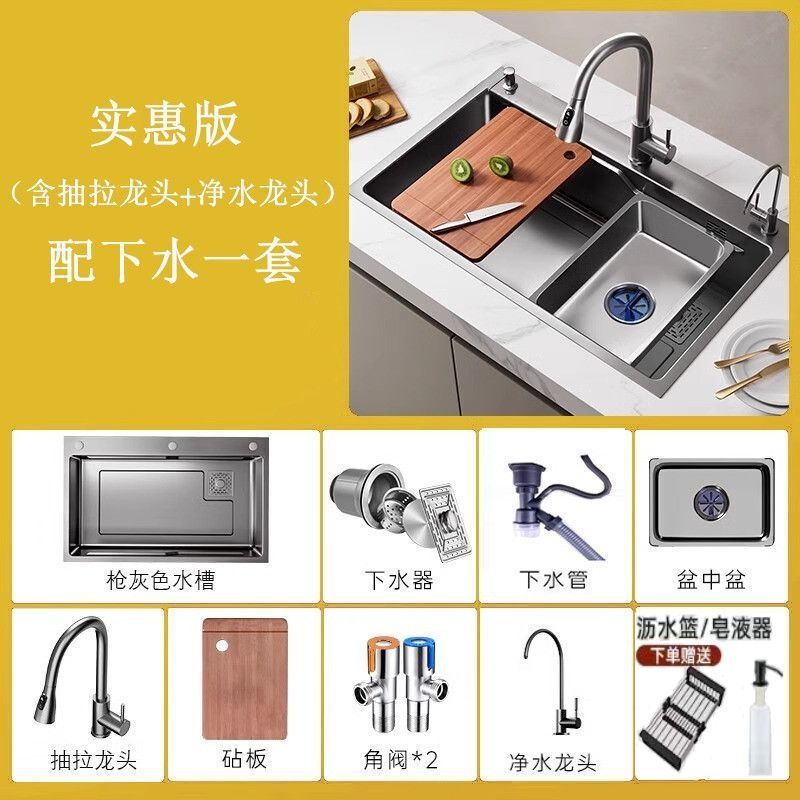 实惠版
（含抽拉龙头+净水龙头）
配下水一套

枪灰色水槽

下水器

下水管

盆中盆

抽拉龙头

砧板

角阀*2

净水龙头

沥水篮/皂液器
下单赠送