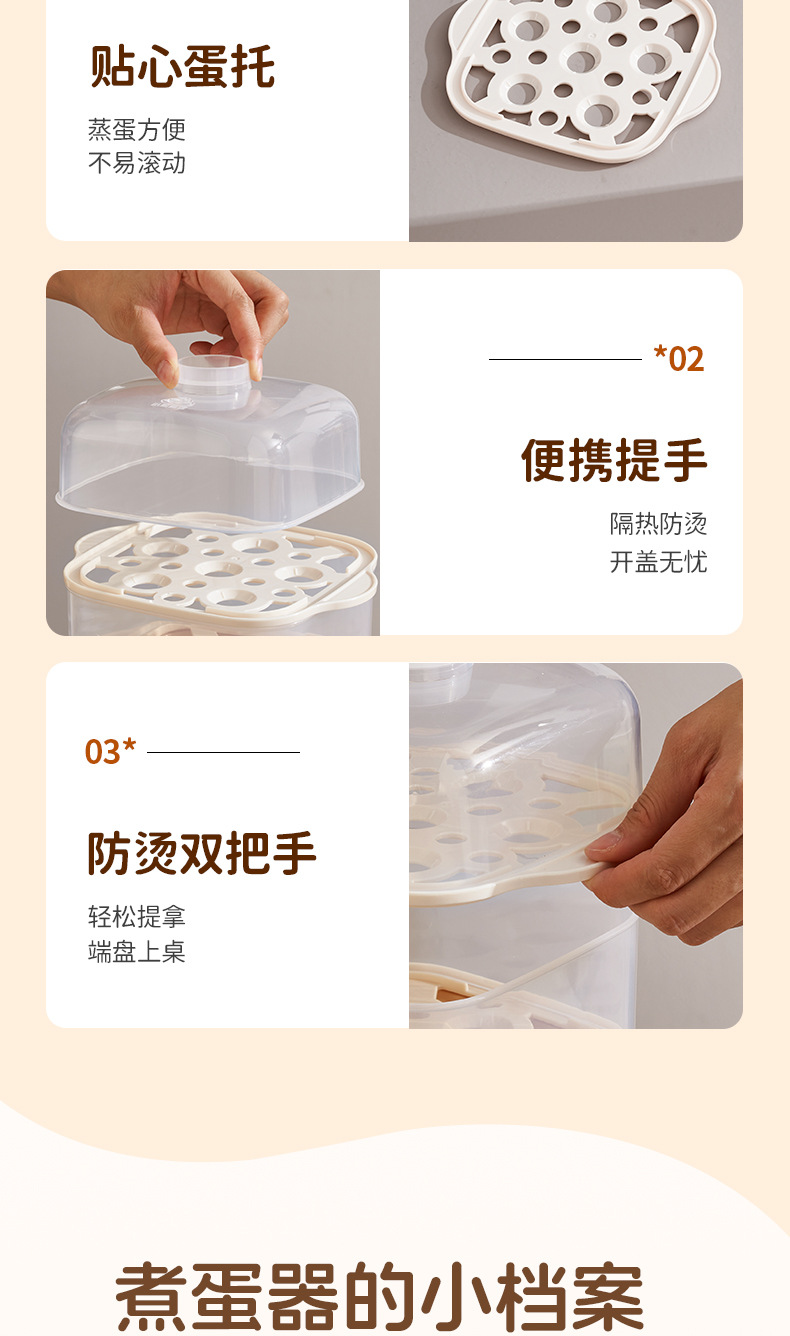 贴心蛋托

蒸蛋方便
不易滚动

*02

便携提手

隔热防烫
开盖无忧

03*

防烫双把手

轻松提拿
端盘上桌

煮蛋器的小档案