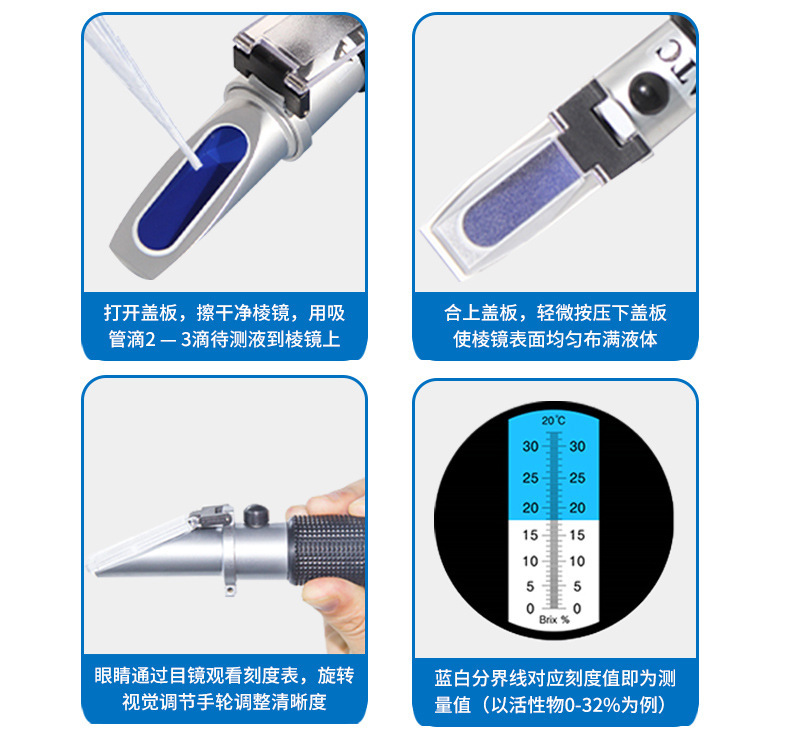 打开盖板，擦干净棱镜，用吸管滴2 — 3滴待测液到棱镜上

ATC

合上盖板，轻微按压下盖板使棱镜表面均匀布满液体

眼睛通过目镜观看刻度表，旋转视觉调节手轮调整清晰度

20°C
30 30
25 25
20 20
15 15
10 10
5 5
0 0
Brix %

蓝白分界线对应刻度值即为测量值（以活性物0-32%为例）