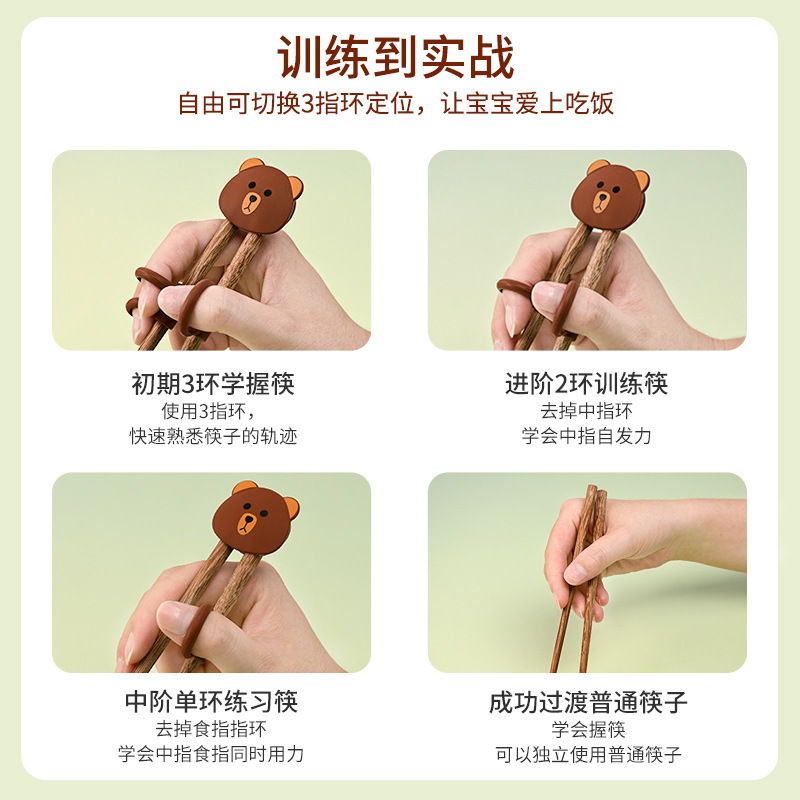 训练到实战
自由可切换3指环定位，让宝宝爱上吃饭

初期3环学握筷
使用3指环，
快速熟悉筷子的轨迹

进阶2环训练筷
去掉中指环
学会中指自发力

中阶单环练习筷
去掉食指指环
学会中指食指同时用力

成功过渡普通筷子
学会握筷
可以独立使用普通筷子