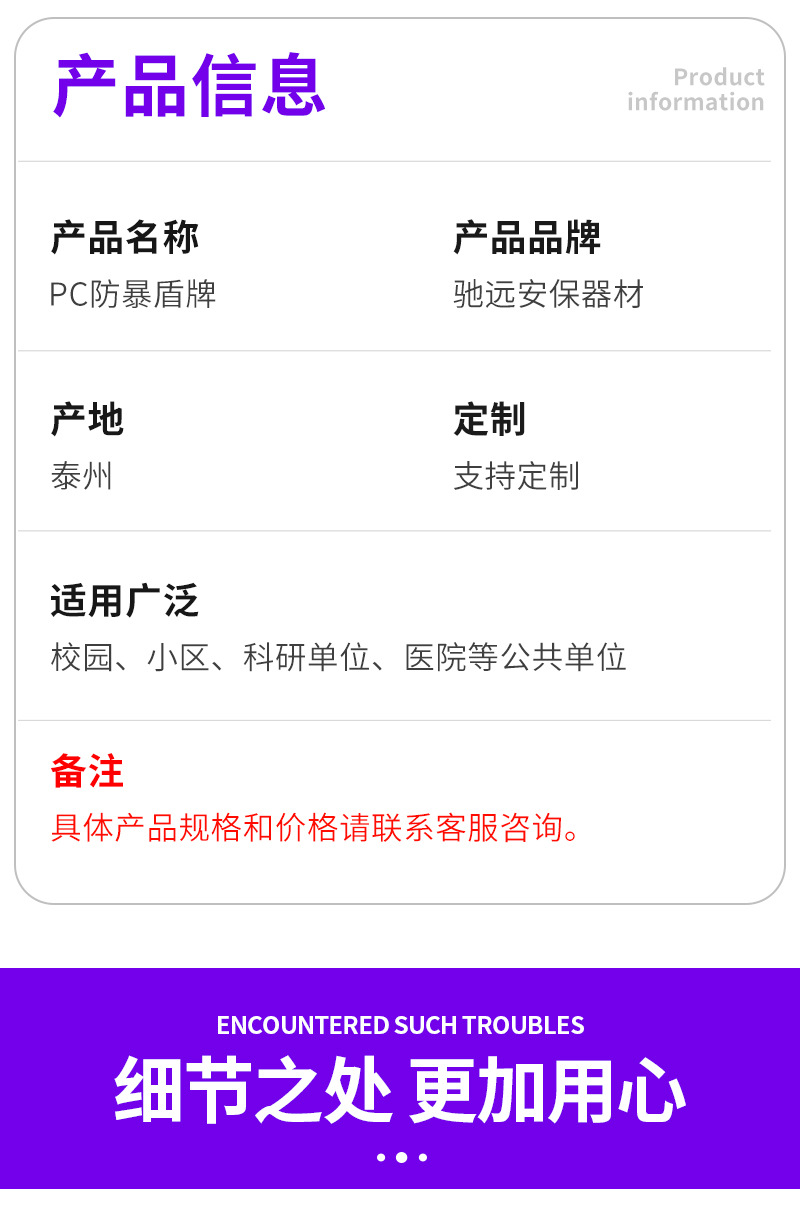 产品信息

Product information

产品名称
PC防暴盾牌

产品品牌
驰远安保器材

产地
泰州

定制
支持定制

适用广泛
校园、小区、科研单位、医院等公共单位

备注
具体产品规格和价格请联系客服咨询。

ENCOUNTERED SUCH TROUBLES

细节之处 更加用心