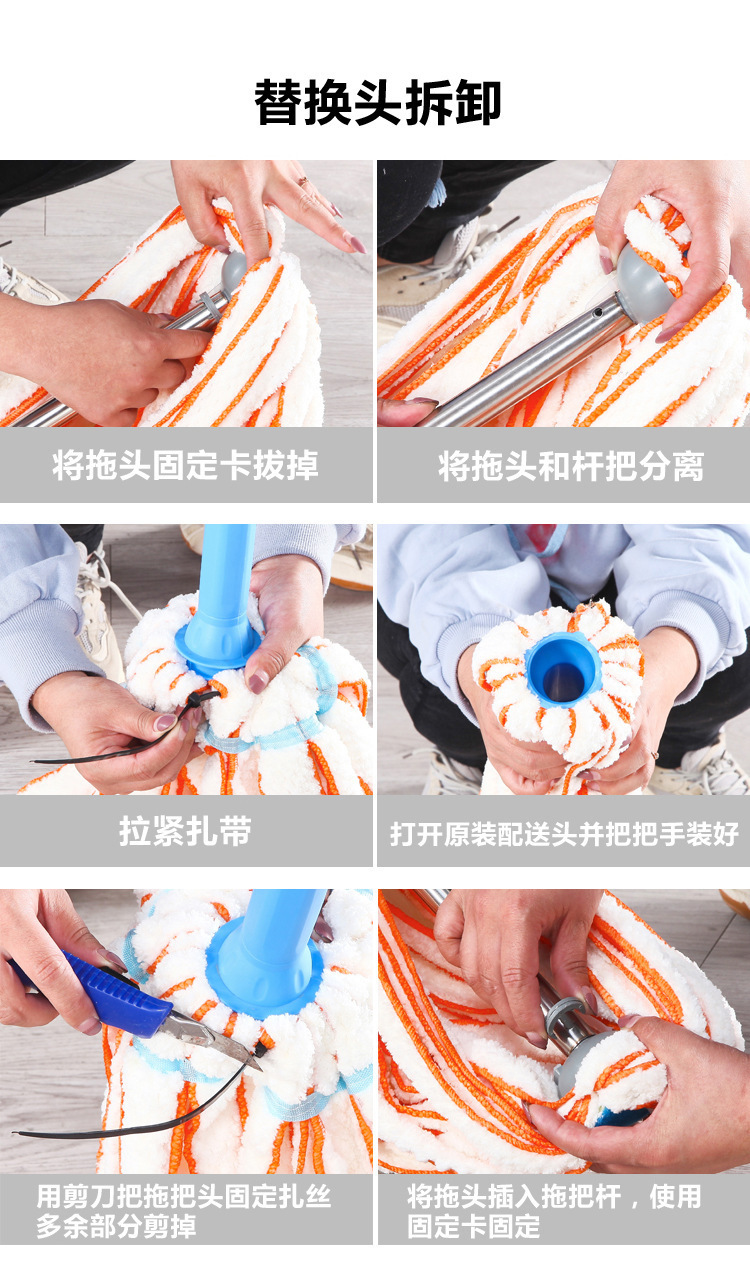 替换头拆卸

将拖头固定卡拔掉

将拖头和杆把分离

拉紧扎带

打开原装配送头并把把手装好

用剪刀把拖把头固定扎丝多余部分剪掉

将拖头插入拖把杆，使用固定卡固定