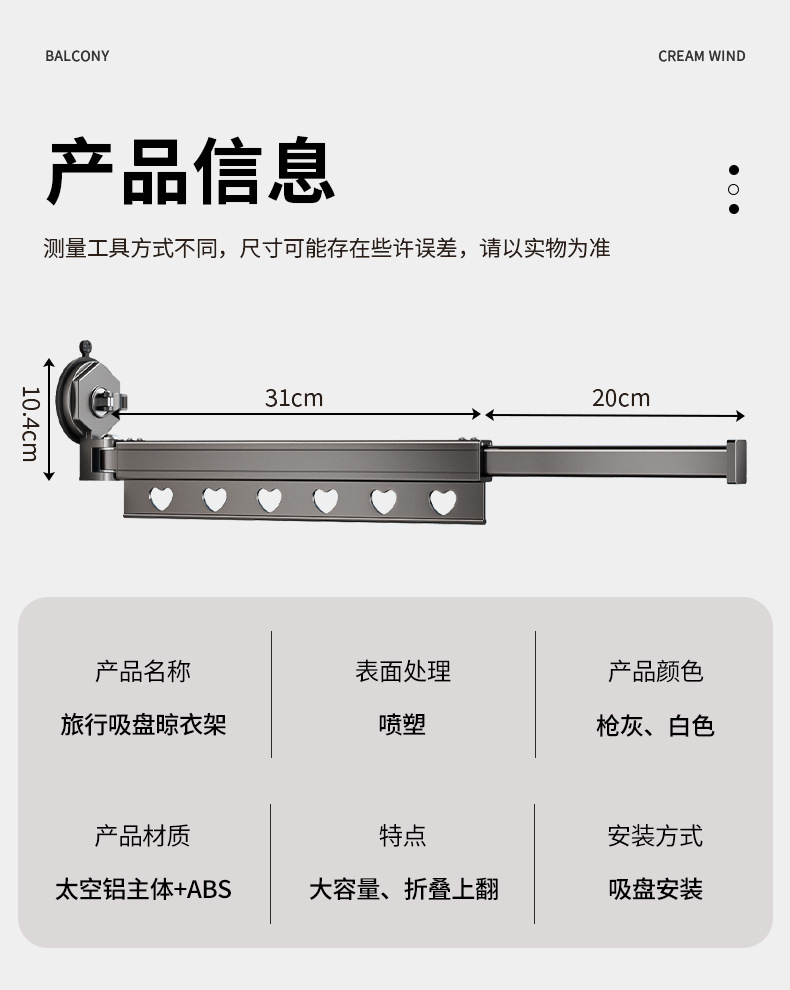 BALCONY

CREAM WIND

产品信息

测量工具方式不同，尺寸可能存在些许误差，请以实物为准

10.4cm

31cm

20cm

| 产品名称 | 表面处理 | 产品颜色 |
|---|---|---|
| 旅行吸盘晾衣架 | 喷塑 | 枪灰、白色 |
| 产品材质 | 特点 | 安装方式 |
| 太空铝主体+ABS | 大容量、折叠上翻 | 吸盘安装 |