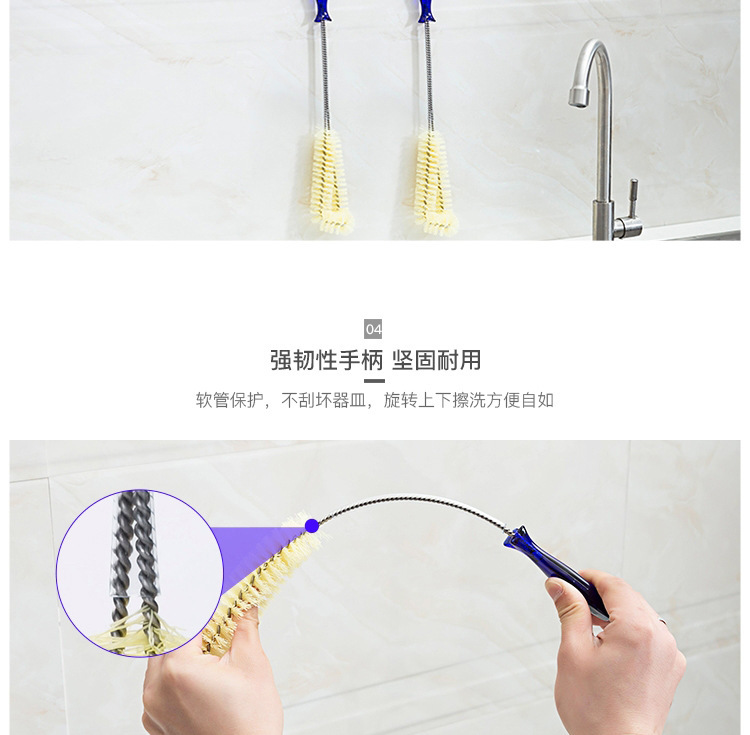 04

强韧性手柄 坚固耐用

软管保护，不刮坏器皿，旋转上下擦洗方便自如