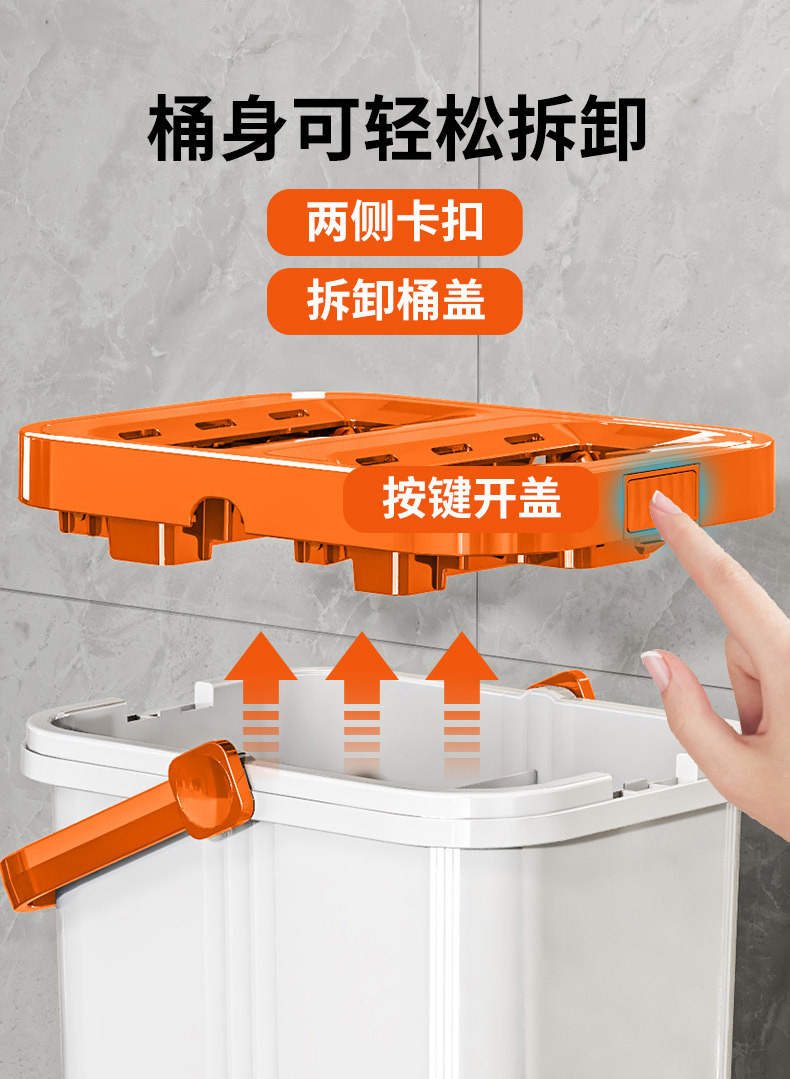 桶身可轻松拆卸

两侧卡扣

拆卸桶盖

按键开盖