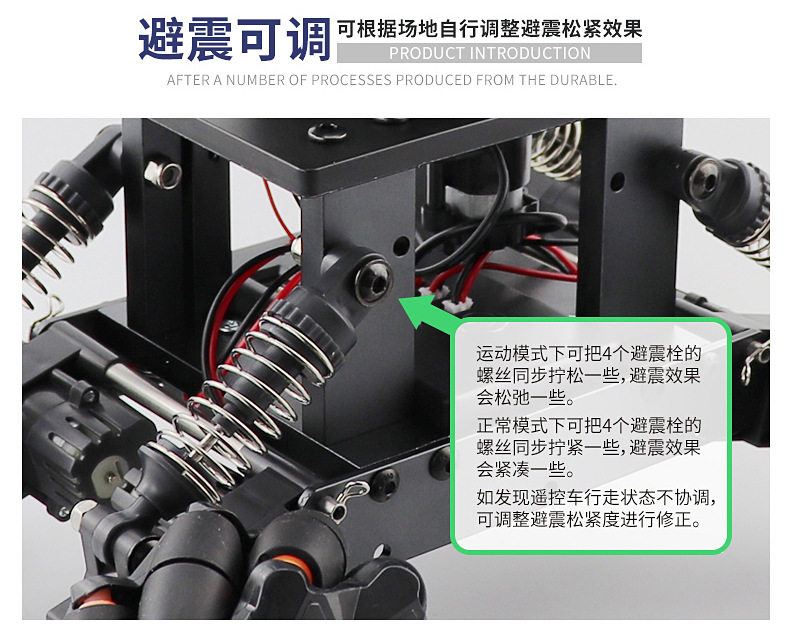 避震可调 可根据场地自行调整避震松紧效果
PRODUCT INTRODUCTION
AFTER A NUMBER OF PROCESSES PRODUCED FROM THE DURABLE.

运动模式下可把4个避震栓的螺丝同步拧松一些，避震效果会松弛一些。

正常模式下可把4个避震栓的螺丝同步拧紧一些，避震效果会紧凑一些。

如发现遥控车行走状态不协调，可调整避震松紧度进行修正。