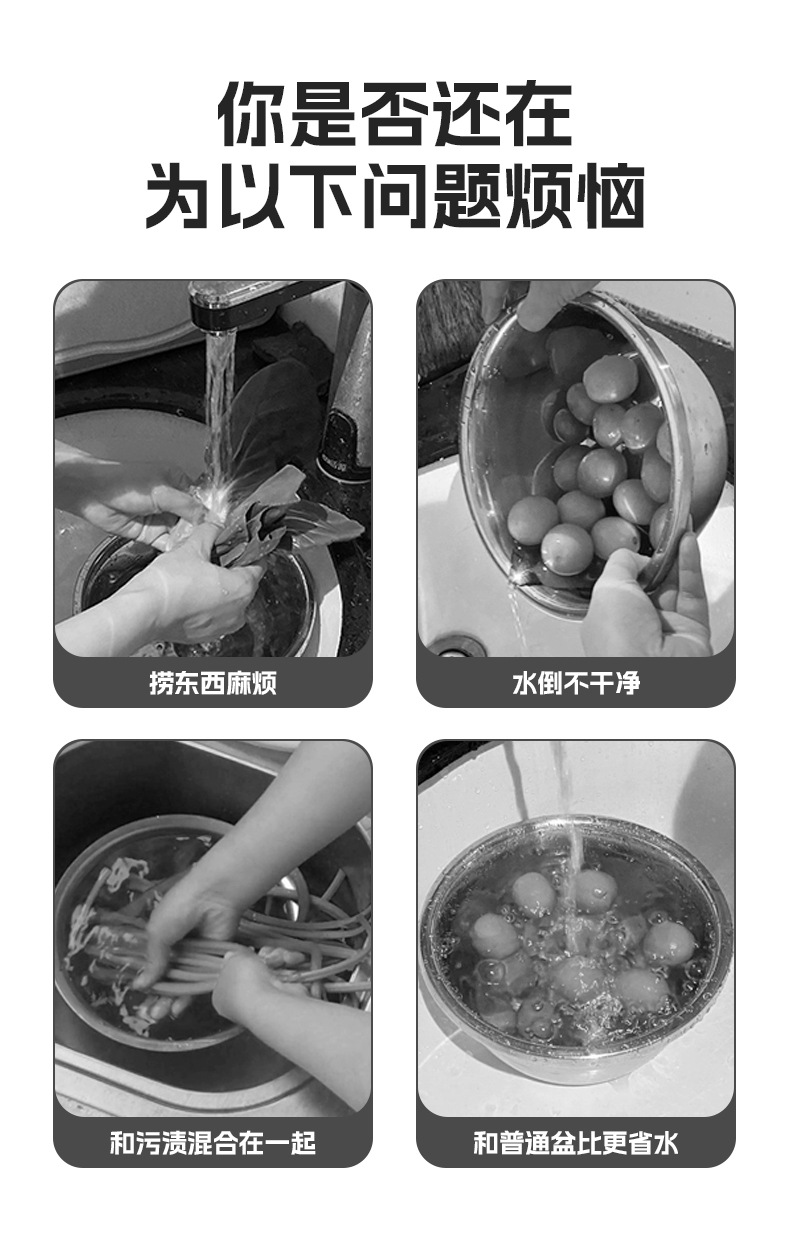 你是否还在
为以下问题烦恼

捞东西麻烦

水倒不干净

和污渍混合在一起

和普通盆比更省水