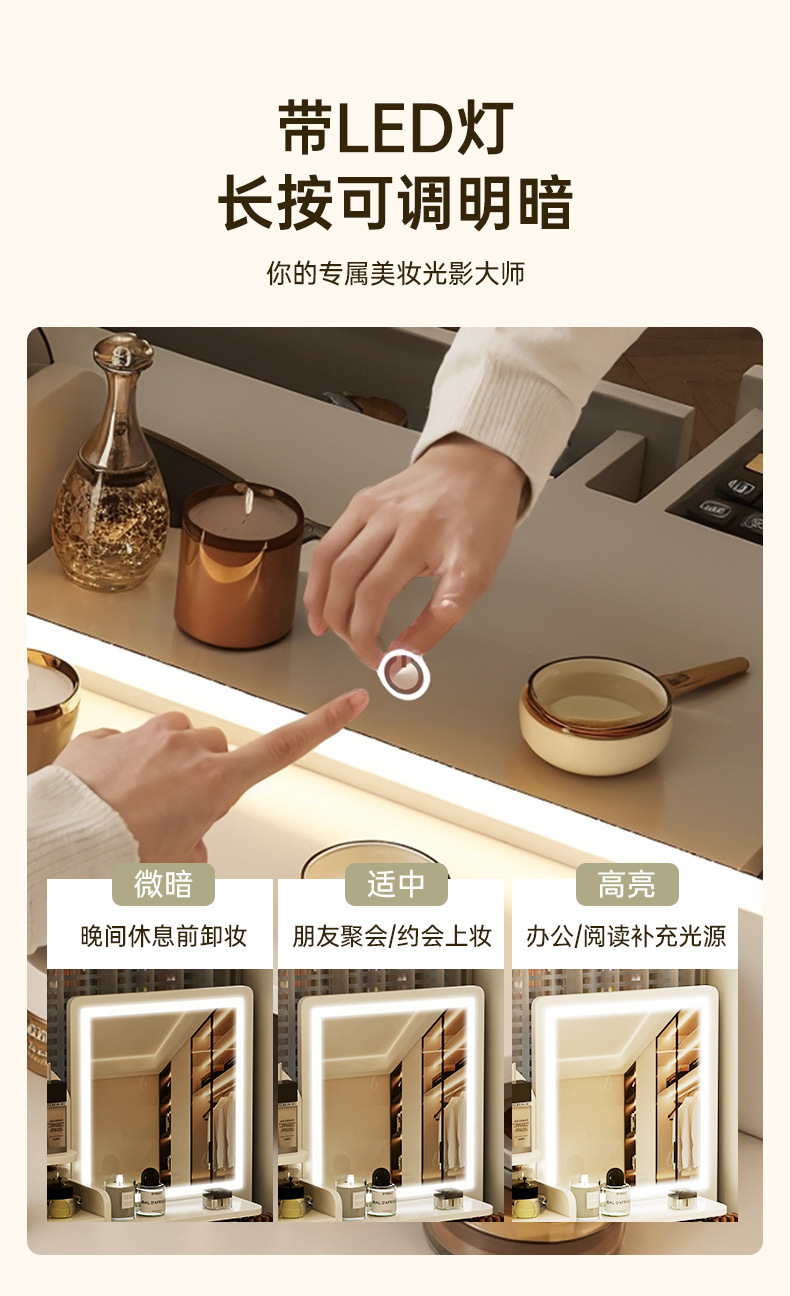 带LED灯
长按可调明暗

你的专属美妆光影大师

微暗
晚间休息前卸妆

适中
朋友聚会/约会上妆

高亮
办公/阅读补充光源