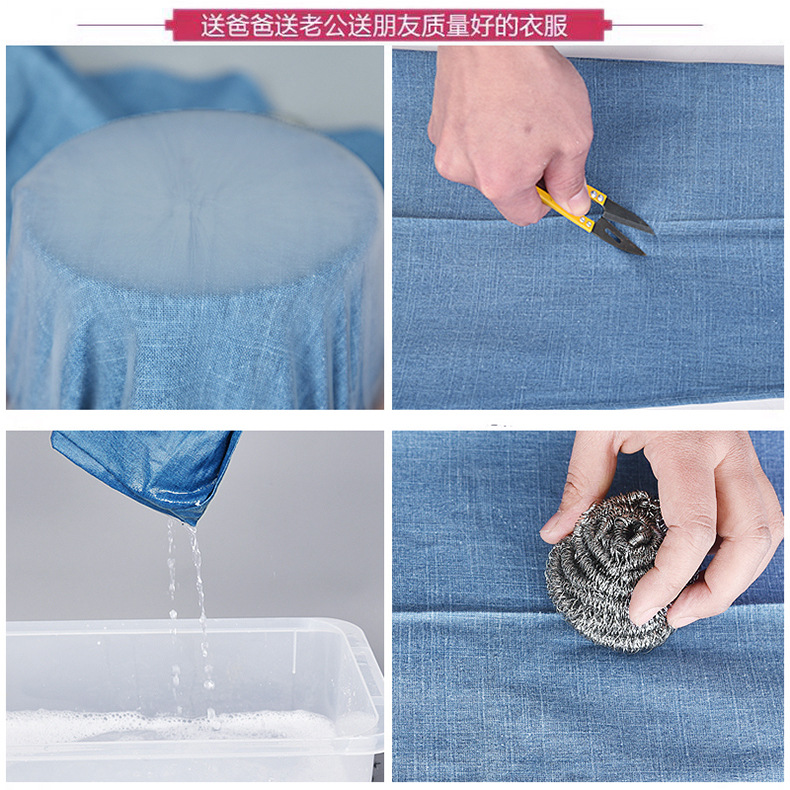 送爸爸送老公送朋友质量好的衣服