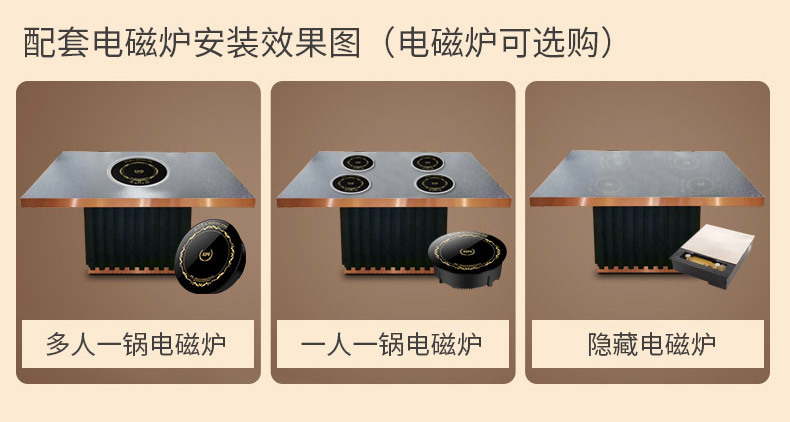 配套电磁炉安装效果图（电磁炉可选购）

多人一锅电磁炉

一人一锅电磁炉

隐藏电磁炉