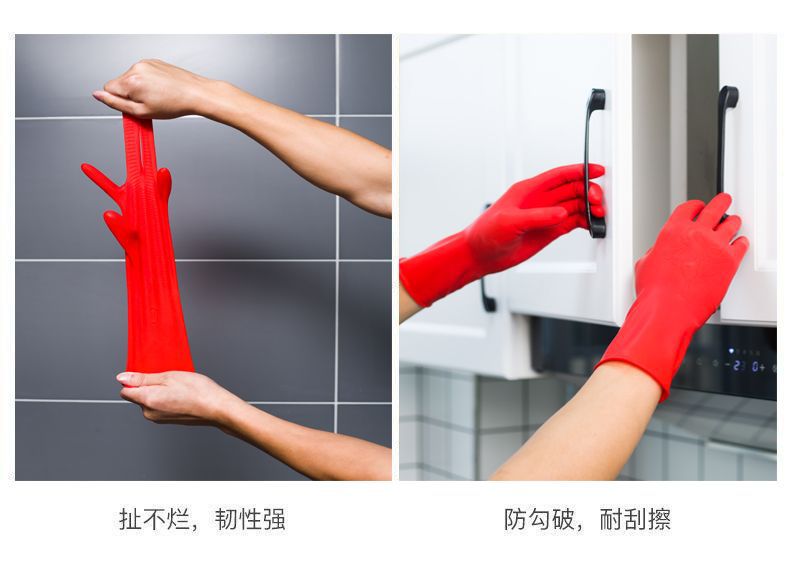 扯不烂，韧性强

防勾破，耐刮擦