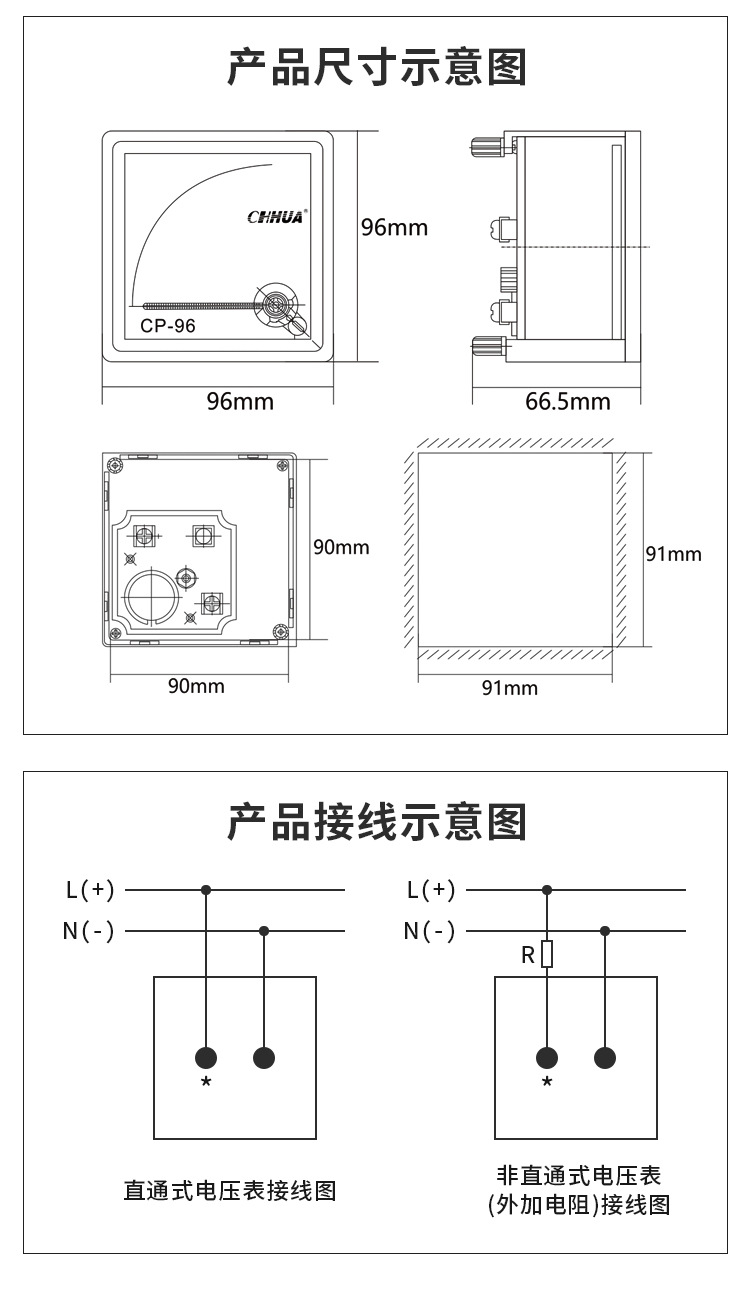 产品尺寸示意图

CHHUA®

CP-96

96mm

96mm

66.5mm

90mm

90mm

91mm

91mm

产品接线示意图

L(+)

N(-)

*

直通式电压表接线图

L(+)

N(-)

R

*

非直通式电压表
(外加电阻)接线图