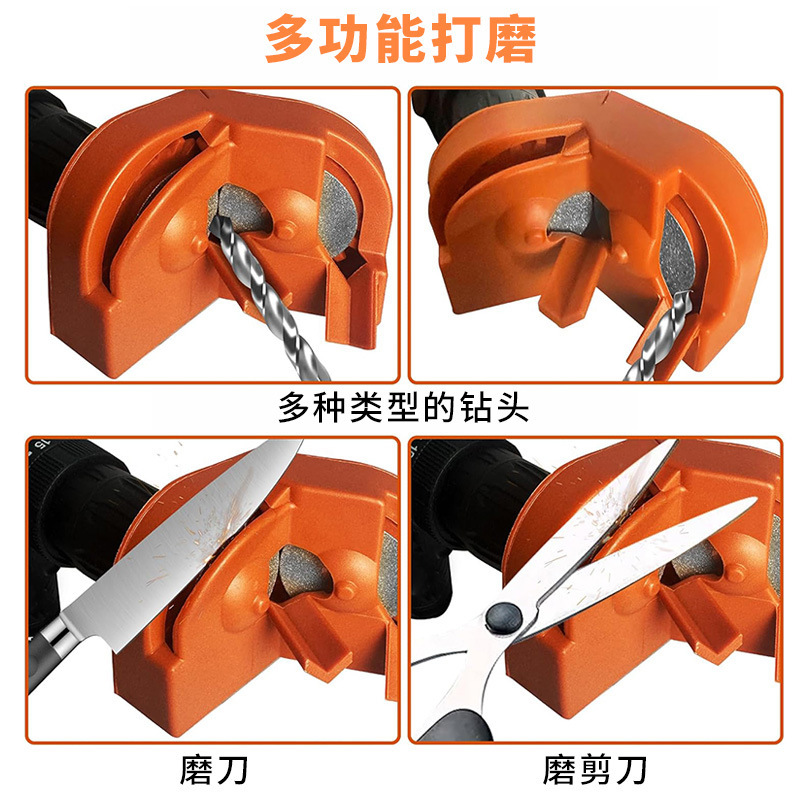 多功能打磨

多种类型的钻头

磨刀

磨剪刀