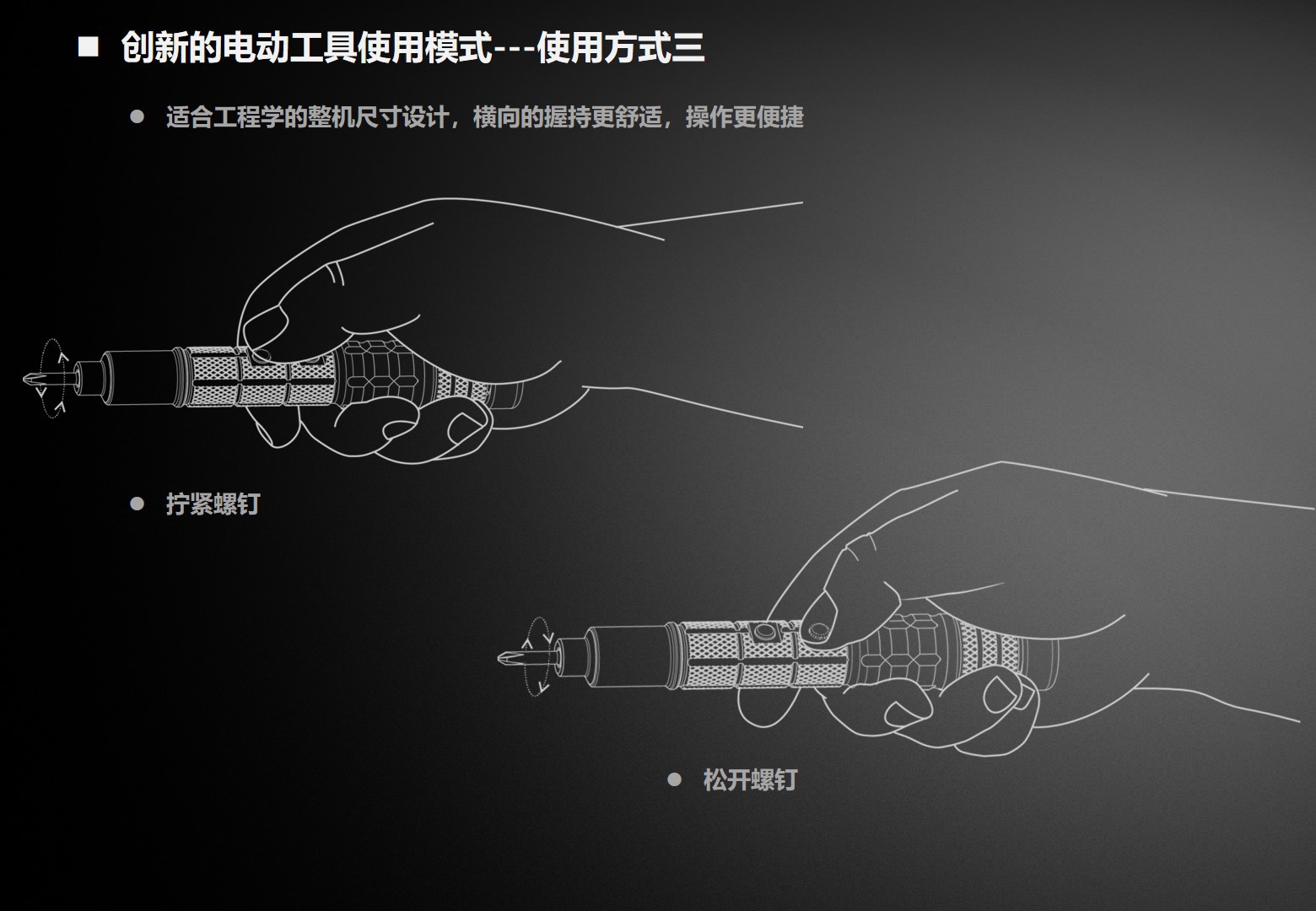 ■ 创新的电动工具使用模式---使用方式三

● 适合工程学的整机尺寸设计，横向的握持更舒适，操作更便捷

● 拧紧螺钉

● 松开螺钉