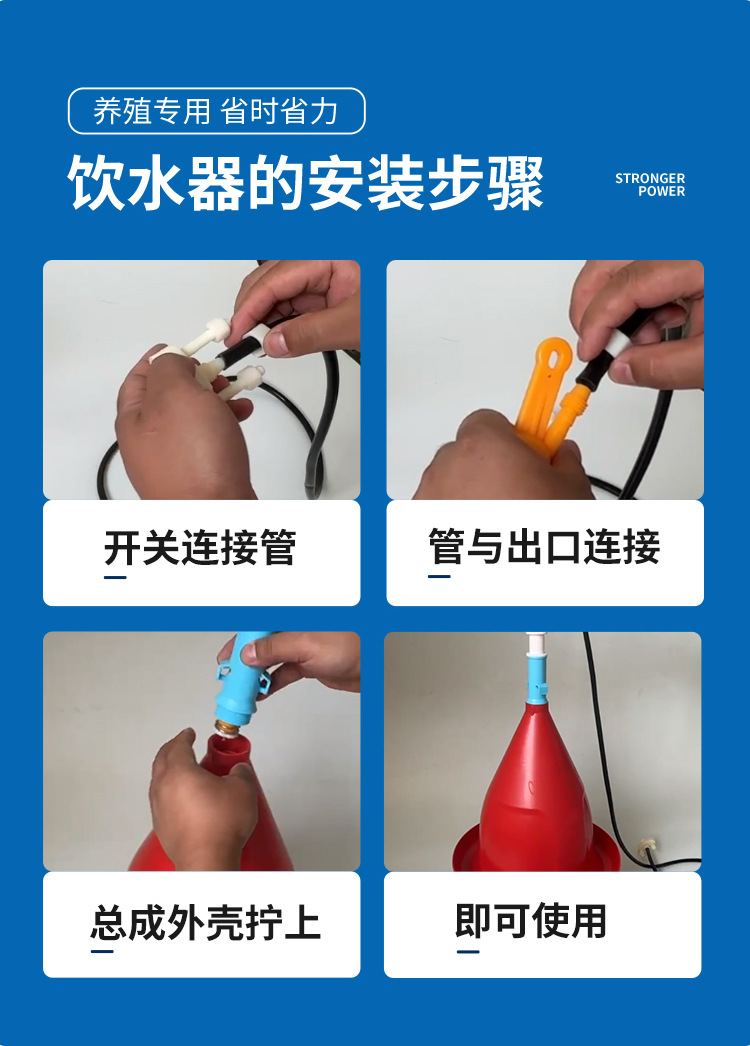 养殖专用 省时省力

饮水器的安装步骤

STRONGER POWER

开关连接管

管与出口连接

总成外壳拧上

即可使用