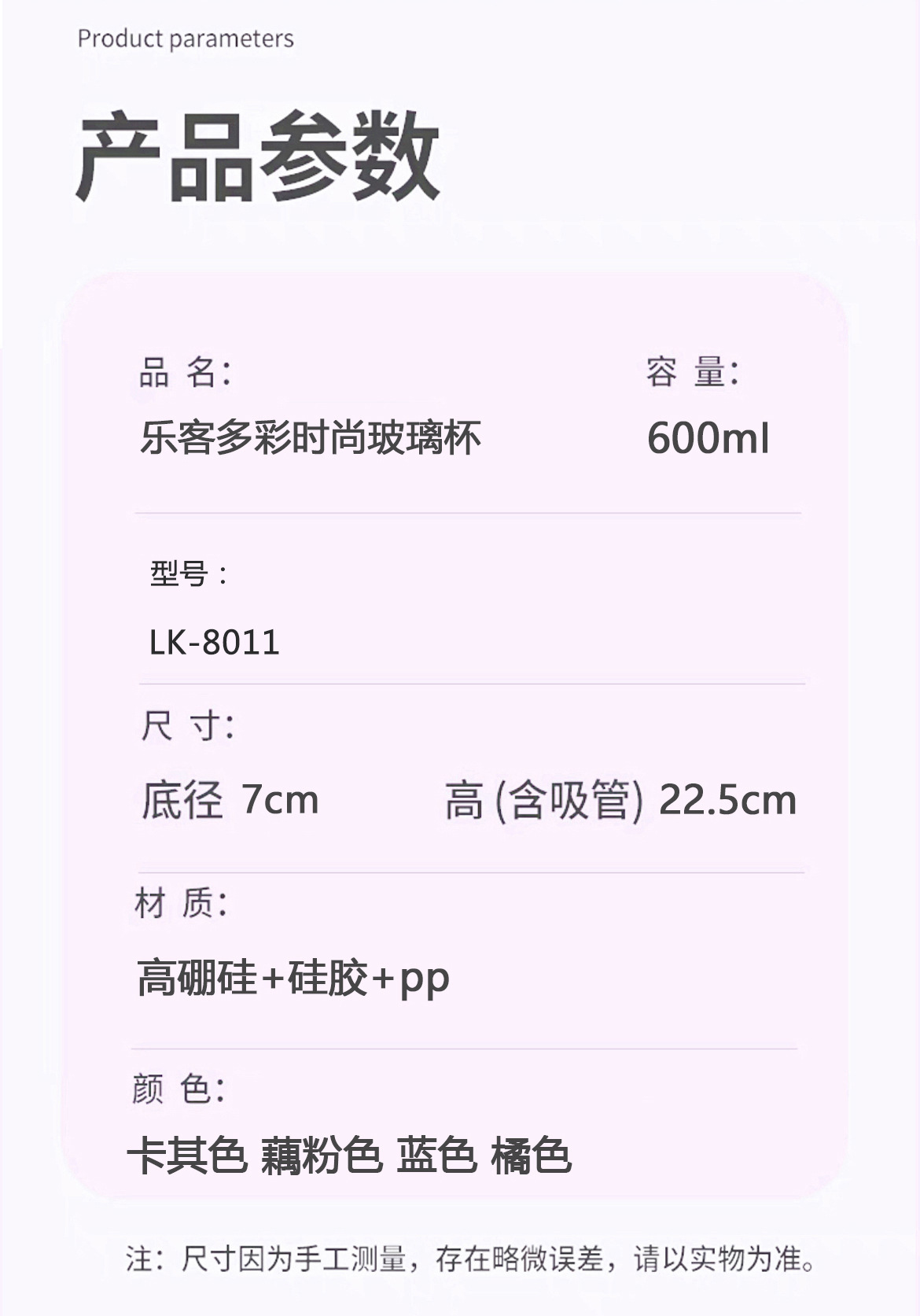 Product parameters

产品参数

品 名:
乐客多彩时尚玻璃杯

容 量:
600ml

型号：
LK-8011

尺 寸:
底径 7cm 高(含吸管) 22.5cm

材 质:
高硼硅+硅胶+pp

颜 色:
卡其色 藕粉色 蓝色 橘色

注：尺寸因为手工测量，存在略微误差，请以实物为准。