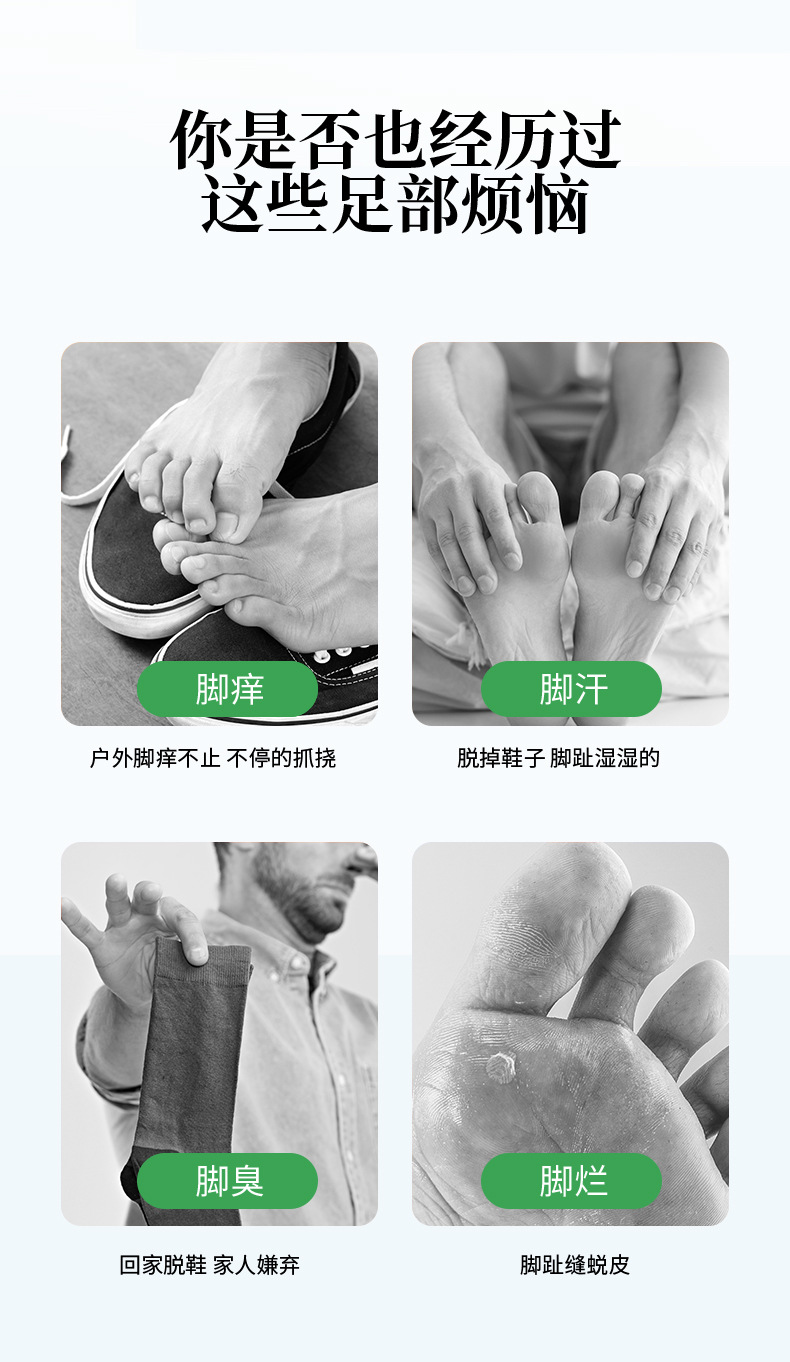 你是否也经历过
这些足部烦恼

脚痒

户外脚痒不止 不停的抓挠

脚汗

脱掉鞋子 脚趾湿湿的

脚臭

回家脱鞋 家人嫌弃

脚烂

脚趾缝蜕皮