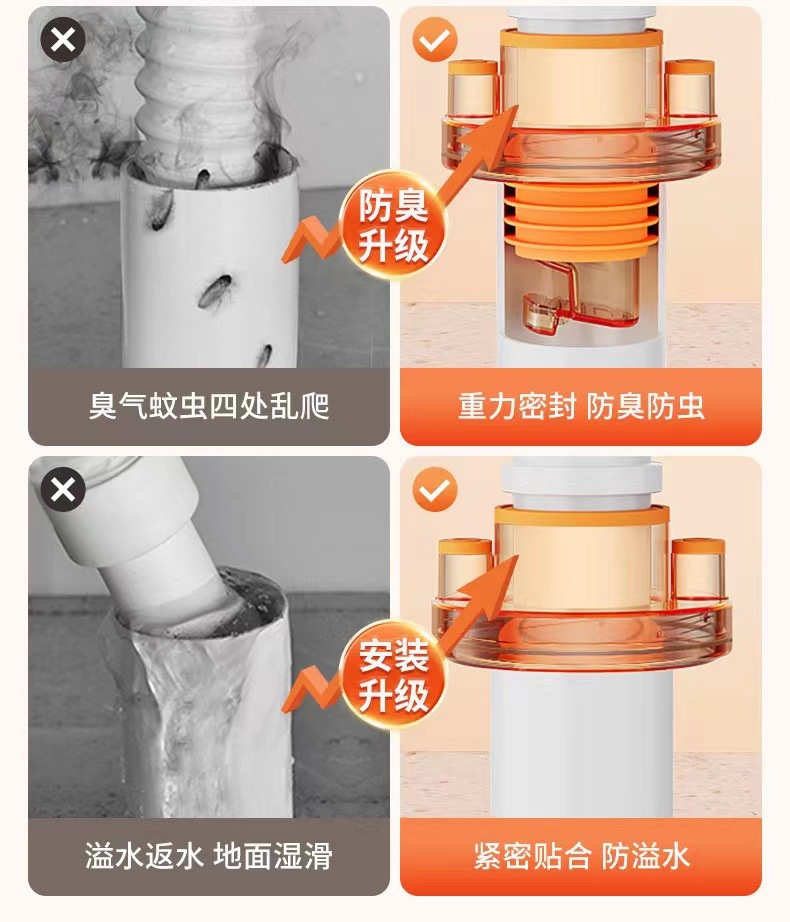 防臭升级

臭气蚊虫四处乱爬

重力密封 防臭防虫

安装升级

溢水返水 地面湿滑

紧密贴合 防溢水