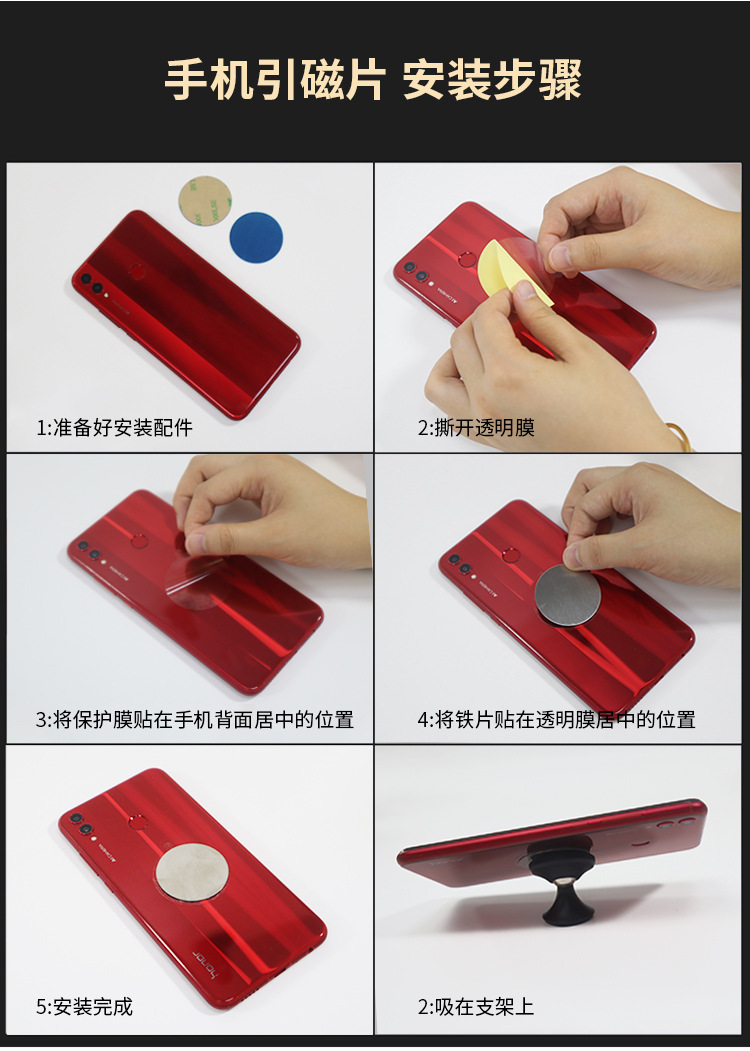 手机引磁片 安装步骤

1:准备好安装配件

2:撕开透明膜

3:将保护膜贴在手机背面居中的位置

4:将铁片贴在透明膜居中的位置

5:安装完成

2:吸在支架上