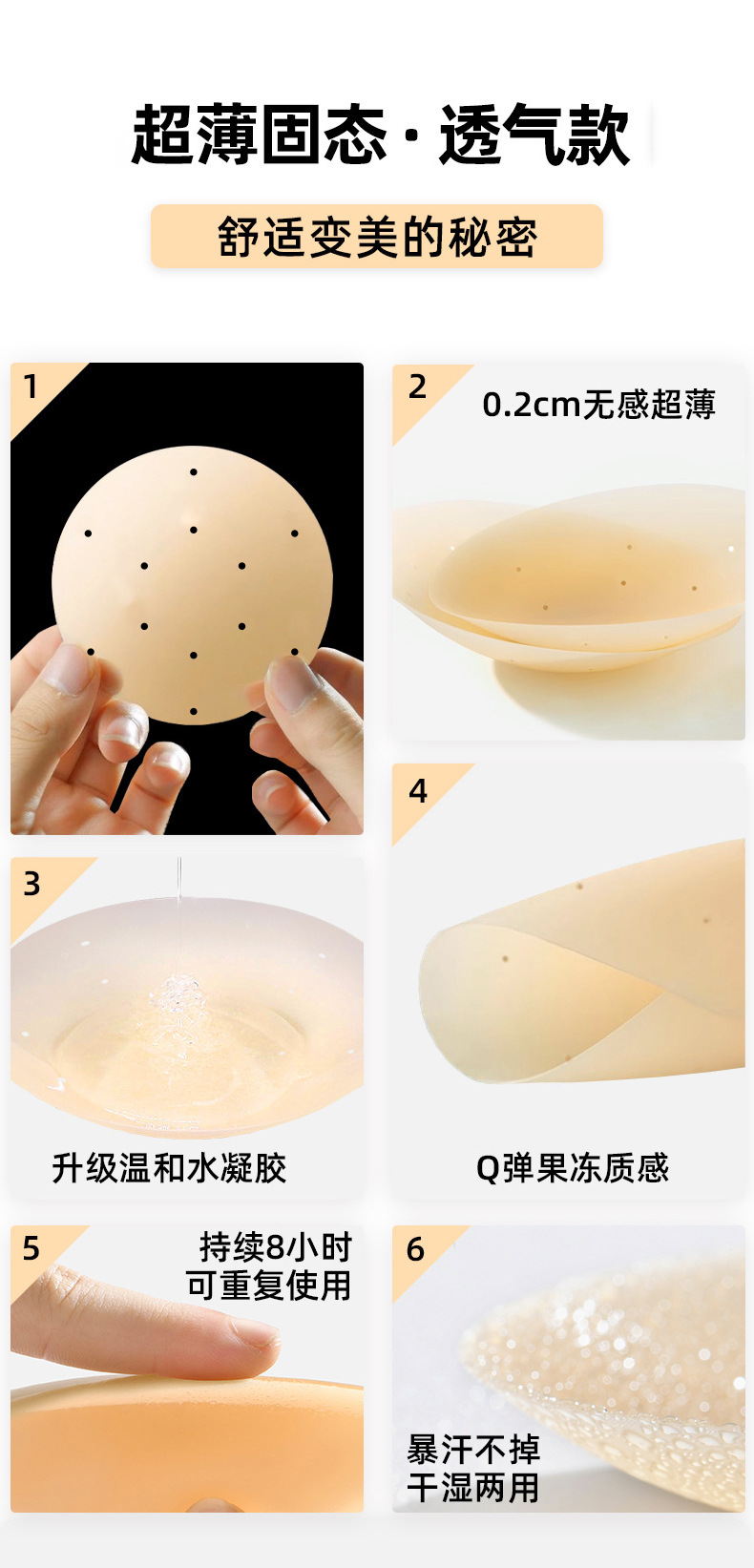 超薄固态·透气款

舒适变美的秘密

1

2

0.2cm无感超薄

3

升级温和水凝胶

4

Q弹果冻质感

5

持续8小时
可重复使用

6

暴汗不掉
干湿两用