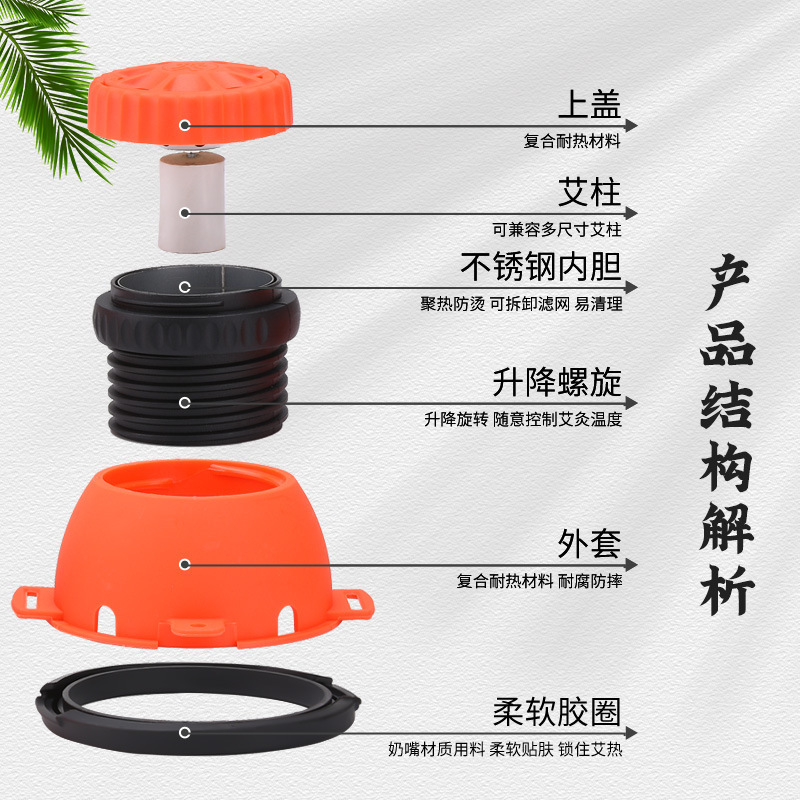 上盖
复合耐热材料

艾柱
可兼容多尺寸艾柱

不锈钢内胆
聚热防烫 可拆卸滤网 易清理

升降螺旋
升降旋转 随意控制艾灸温度

外套
复合耐热材料 耐腐防摔

柔软胶圈
奶嘴材质用料 柔软贴肤 锁住艾热

产品结构解析