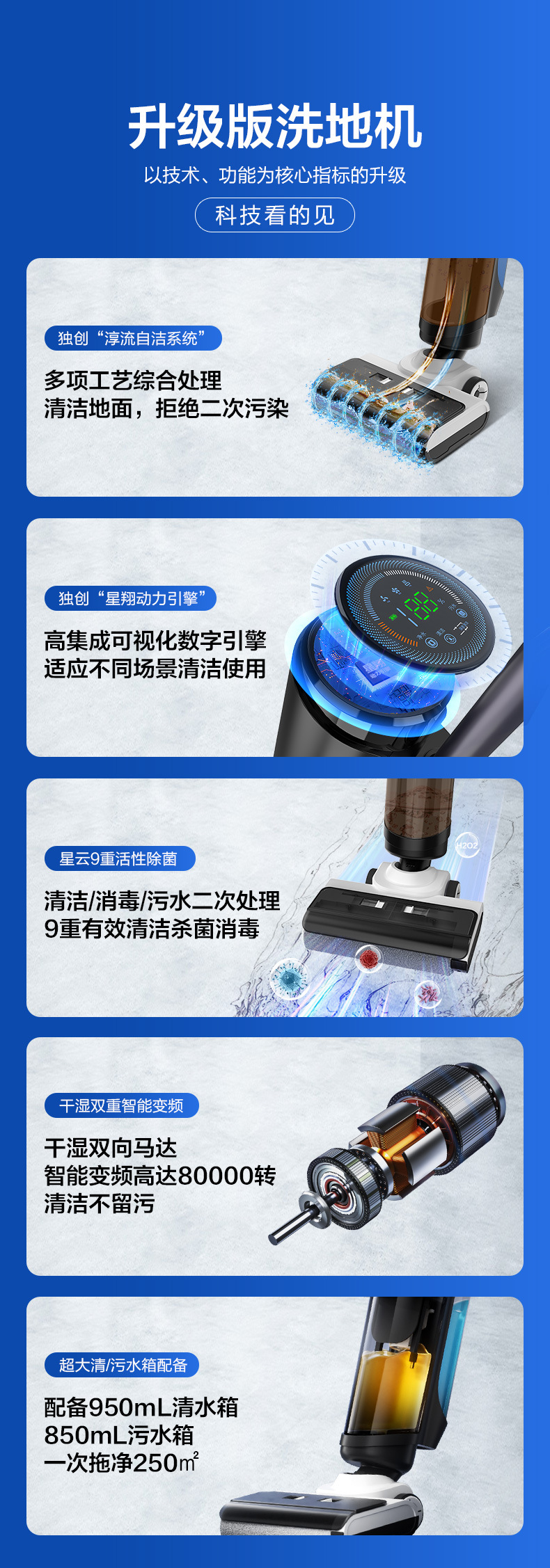 升级版洗地机

以技术、功能为核心指标的升级

科技看的见

独创“淳流自洁系统”

多项工艺综合处理
清洁地面，拒绝二次污染

独创“星翔动力引擎”

高集成可视化数字引擎
适应不同场景清洁使用

88

星云9重活性除菌

清洁/消毒/污水二次处理
9重有效清洁杀菌消毒

H2O2

干湿双重智能变频

干湿双向马达
智能变频高达80000转
清洁不留污

超大清/污水箱配备

配备950mL清水箱
850mL污水箱
一次拖净250㎡