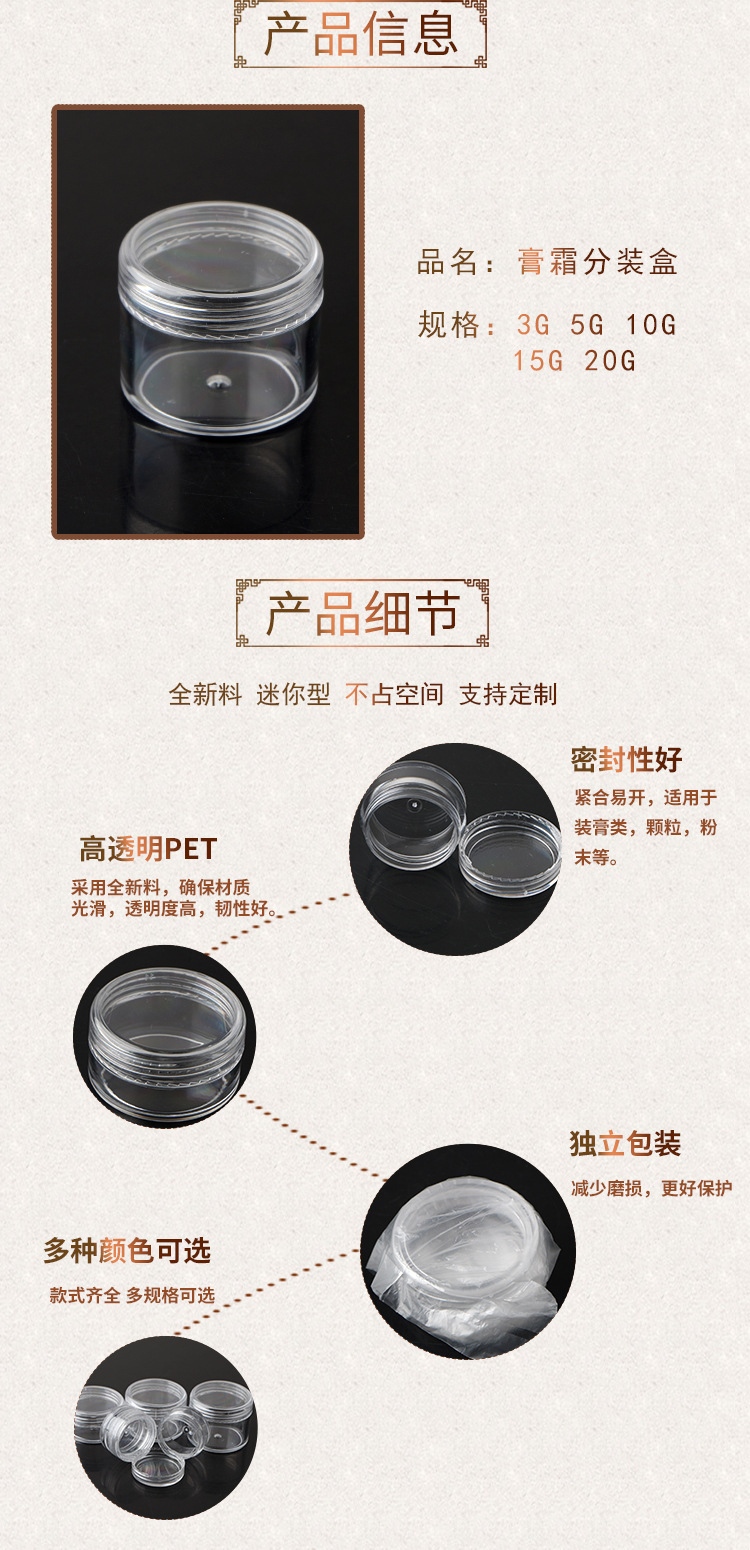 产品信息

品名：膏霜分装盒

规格：3G 5G 10G
15G 20G

产品细节

全新料 迷你型 不占空间 支持定制

密封性好

紧合易开，适用于装膏类，颗粒，粉末等。

高透明PET

采用全新料，确保材质光滑，透明度高，韧性好。

独立包装

减少磨损，更好保护

多种颜色可选

款式齐全 多规格可选