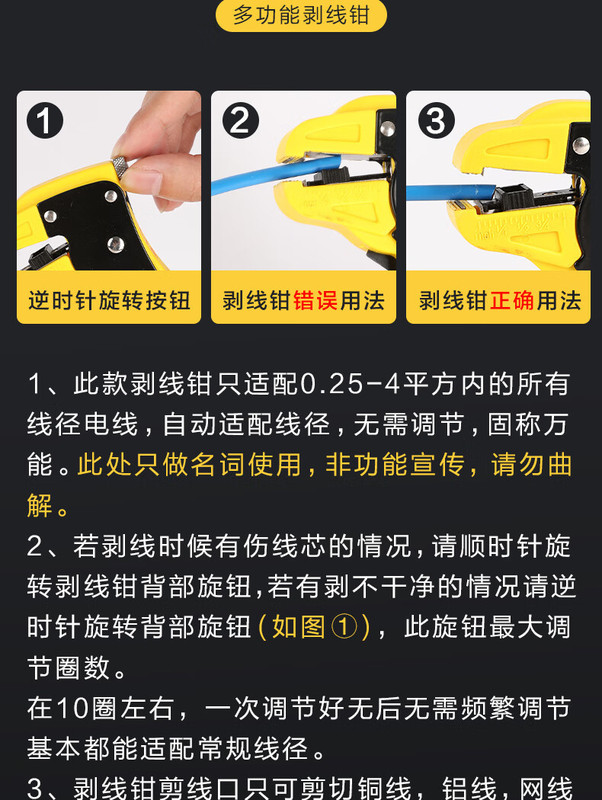 多功能剥线钳

1
逆时针旋转按钮

2
剥线钳错误用法

3
剥线钳正确用法

1、此款剥线钳只适配0.25-4平方内的所有线径电线，自动适配线径，无需调节，固称万能。此处只做名词使用，非功能宣传，请勿曲解。
2、若剥线时候有伤线芯的情况，请顺时针旋转剥线钳背部旋钮，若有剥不干净的情况请逆时针旋转背部旋钮（如图①），此旋钮最大调节圈数。
在10圈左右，一次调节好无后无需频繁调节基本都能适配常规线径。
3、剥线钳剪线口只可剪切铜线，铝线，网线