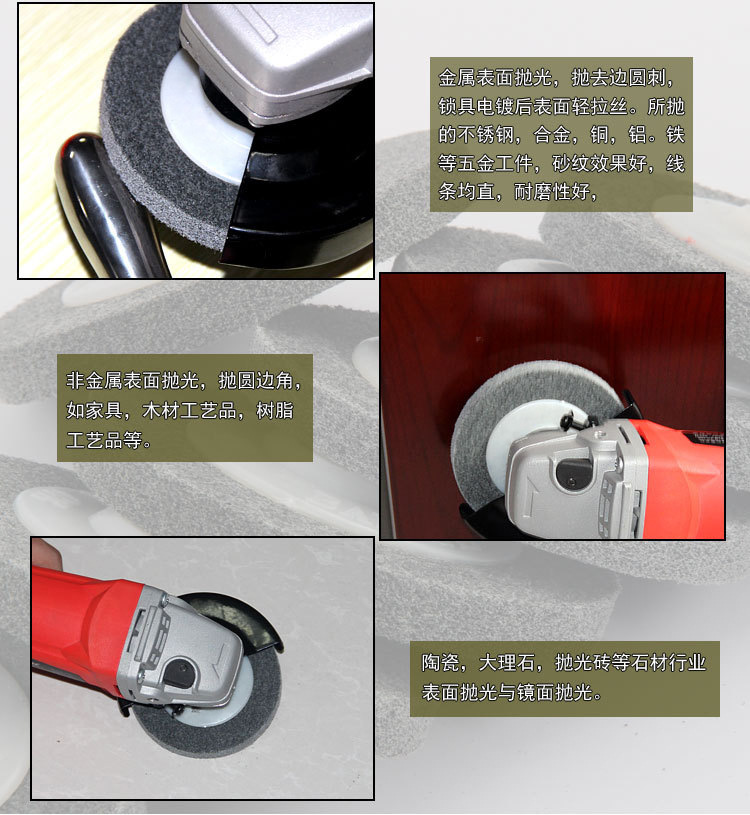 金属表面抛光，抛去边圆刺，锁具电镀后表面轻拉丝。所抛的不锈钢，合金，铜，铝。铁等五金工件，砂纹效果好，线条均直，耐磨性好，

非金属表面抛光，抛圆边角，如家具，木材工艺品，树脂工艺品等。

陶瓷，大理石，抛光砖等石材行业表面抛光与镜面抛光。