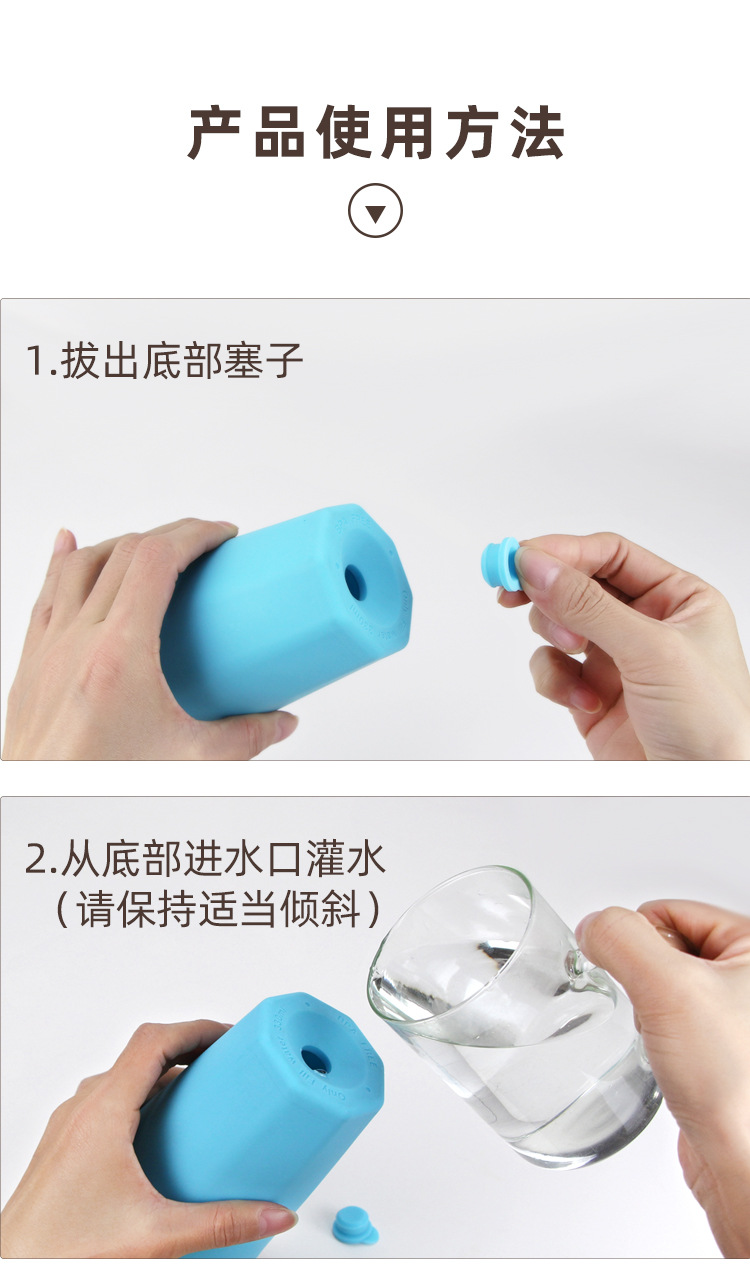 产品使用方法

1.拔出底部塞子

2.从底部进水口灌水
（请保持适当倾斜）