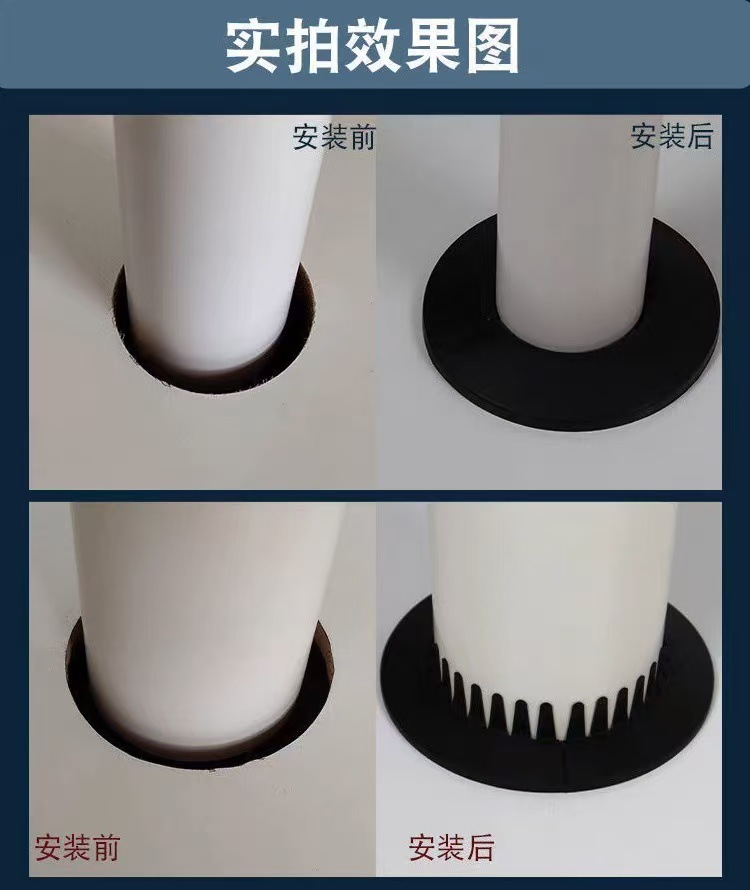 实拍效果图

安装前

安装后

安装前

安装后