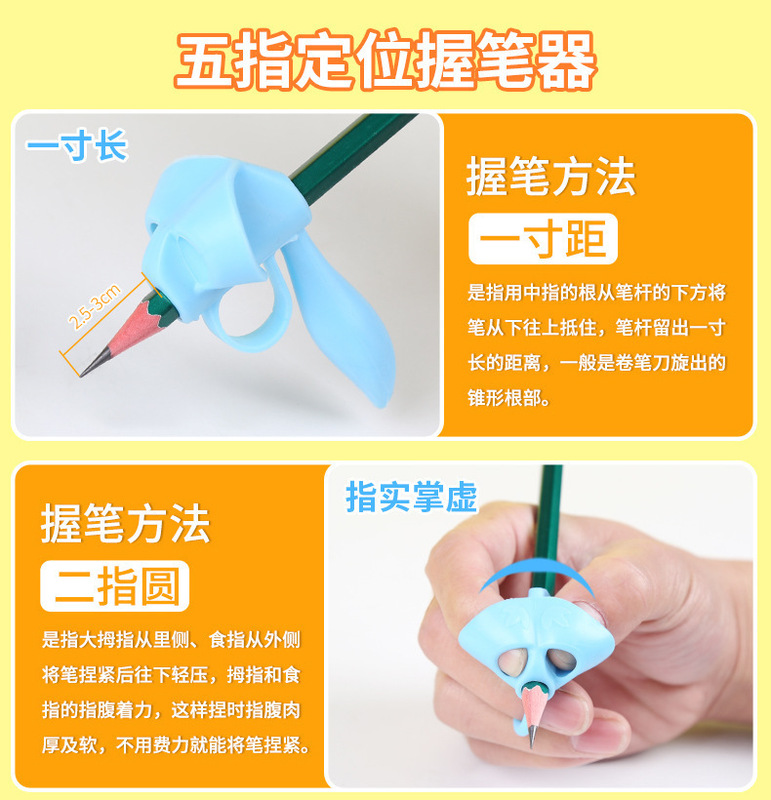 五指定位握笔器

一寸长

2.5-3cm

握笔方法

一寸距

是指用中指的根从笔杆的下方将笔从下往上抵住，笔杆留出一寸长的距离，一般是卷笔刀旋出的锥形根部。

握笔方法

二指圆

是指大拇指从里侧、食指从外侧将笔捏紧后往下轻压，拇指和食指的指腹着力，这样捏时指腹肉厚及软，不用费力就能将笔捏紧。

指实掌虚