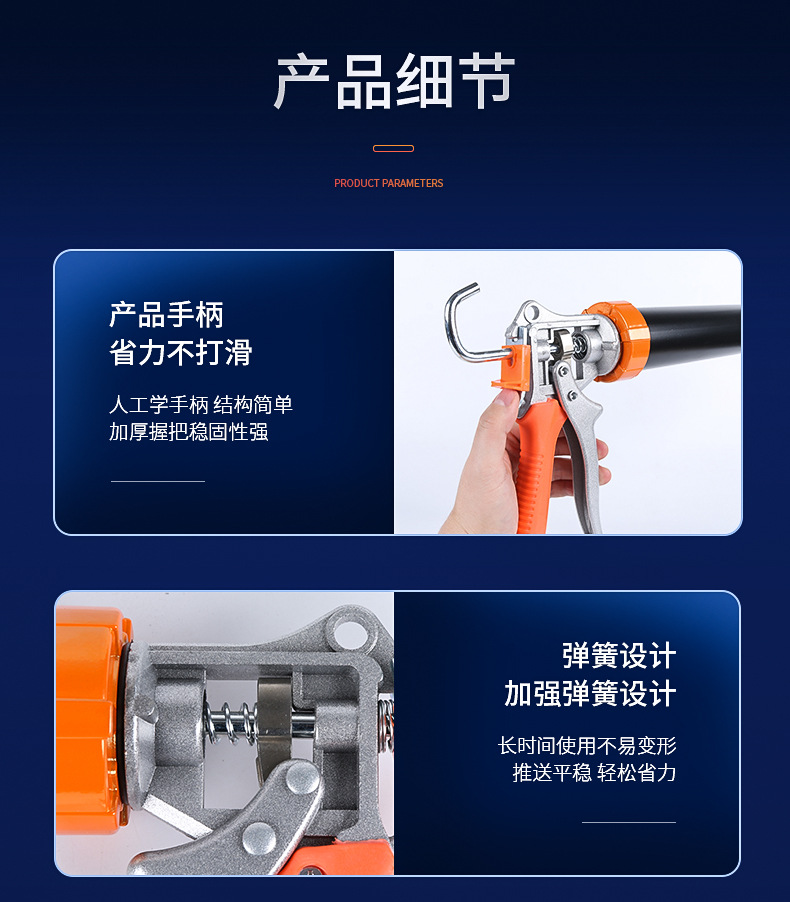 产品细节

PRODUCT PARAMETERS

产品手柄
省力不打滑

人工学手柄 结构简单
加厚握把稳固性强

弹簧设计
加强弹簧设计

长时间使用不易变形
推送平稳 轻松省力