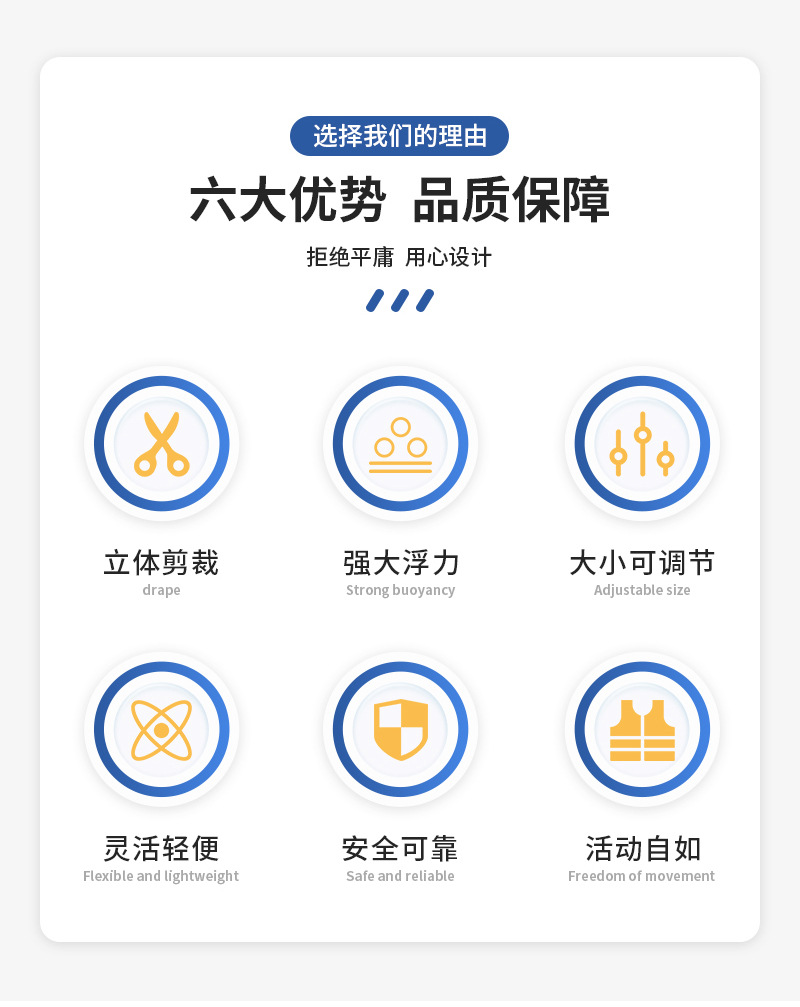 选择我们的理由

六大优势 品质保障

拒绝平庸 用心设计

立体剪裁
drape

强大浮力
Strong buoyancy

大小可调节
Adjustable size

灵活轻便
Flexible and lightweight

安全可靠
Safe and reliable

活动自如
Freedom of movement