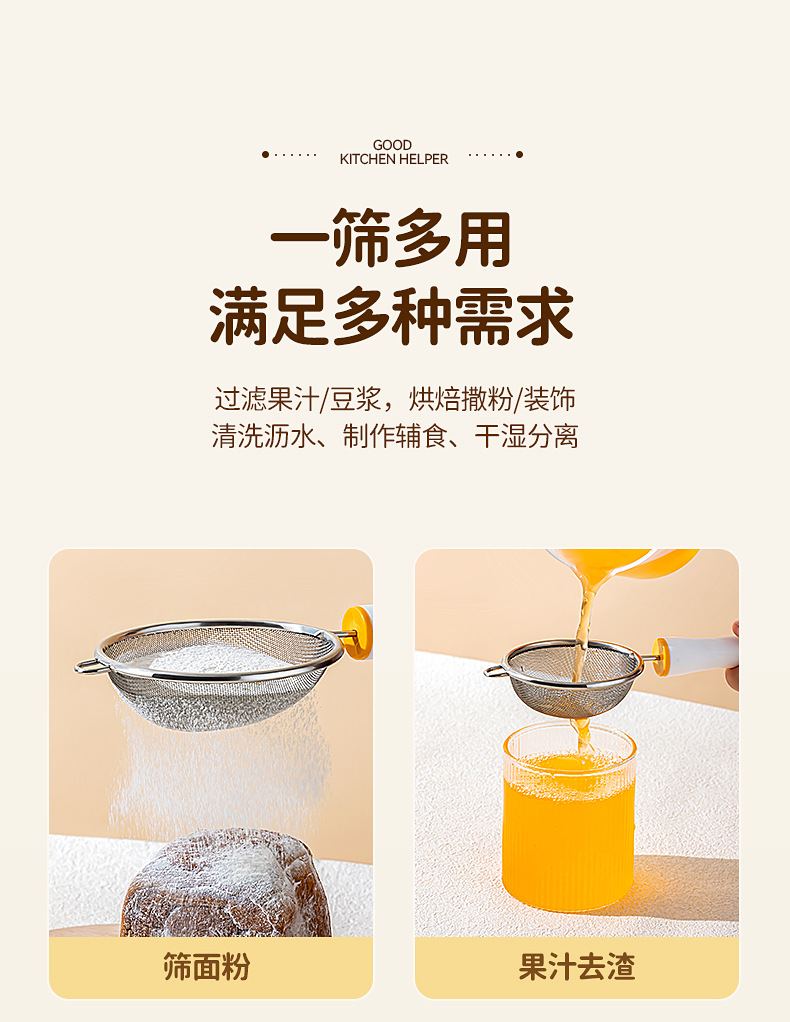 GOOD
KITCHEN HELPER

一筛多用
满足多种需求

过滤果汁/豆浆，烘焙撒粉/装饰
清洗沥水、制作辅食、干湿分离

筛面粉

果汁去渣