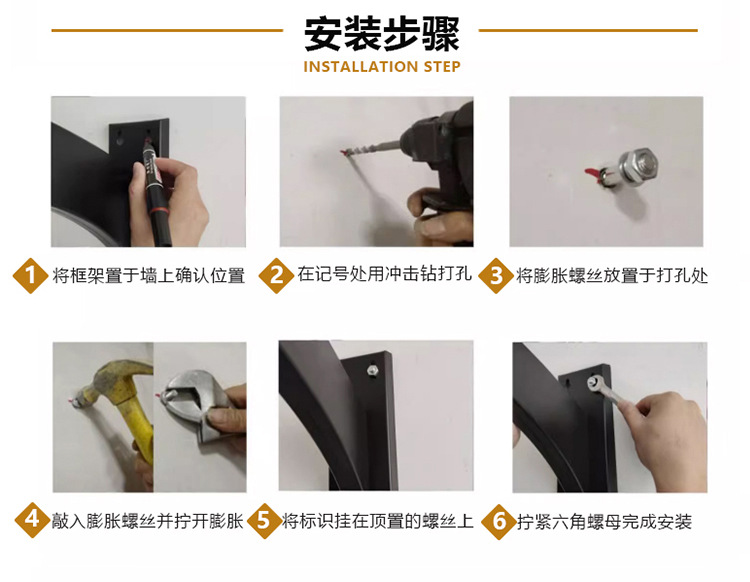 安装步骤
INSTALLATION STEP

1 将框架置于墙上确认位置

2 在记号处用冲击钻打孔

3 将膨胀螺丝放置于打孔处

4 敲入膨胀螺丝并拧开膨胀

5 将标识挂在顶置的螺丝上

6 拧紧六角螺母完成安装