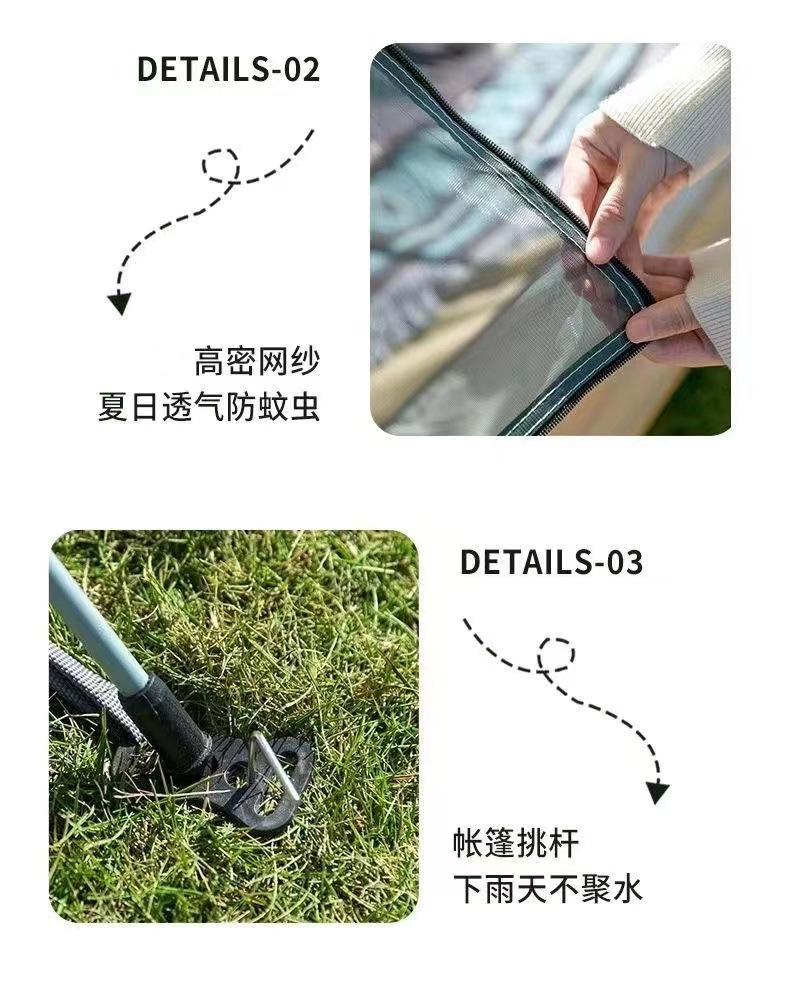 DETAILS-02

高密网纱
夏日透气防蚊虫

DETAILS-03

帐篷挑杆
下雨天不聚水