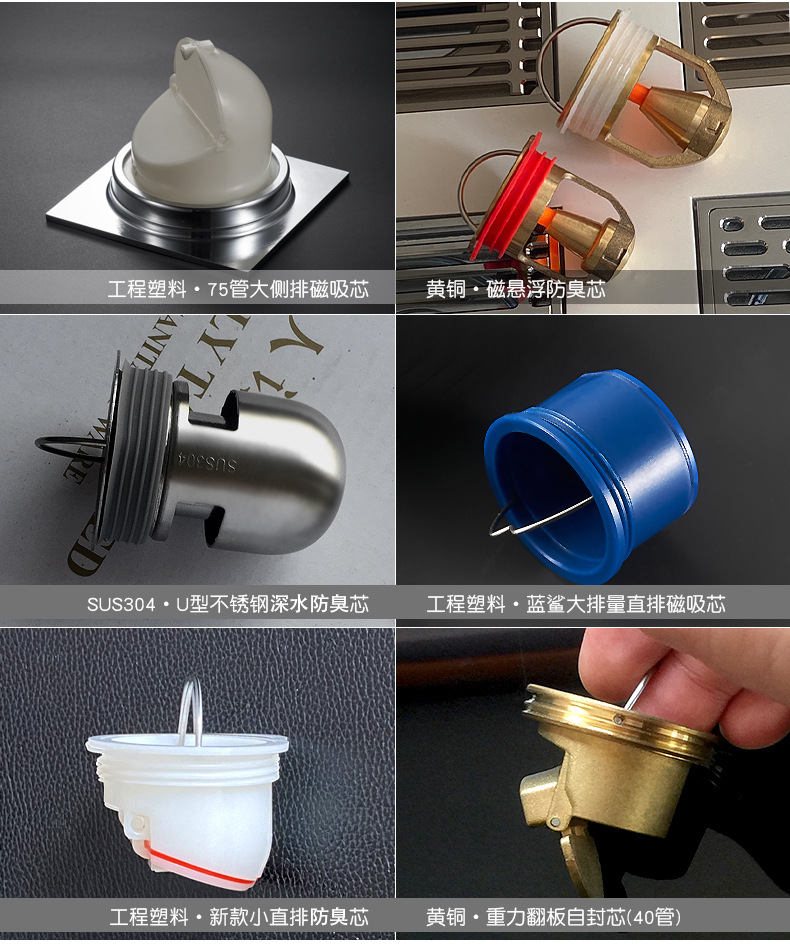 工程塑料・75管大侧排磁吸芯

黄铜・磁悬浮防臭芯

SUS304

SUS304・U型不锈钢深水防臭芯

工程塑料・蓝鲨大排量直排磁吸芯

工程塑料・新款小直排防臭芯

黄铜・重力翻板自封芯(40管)