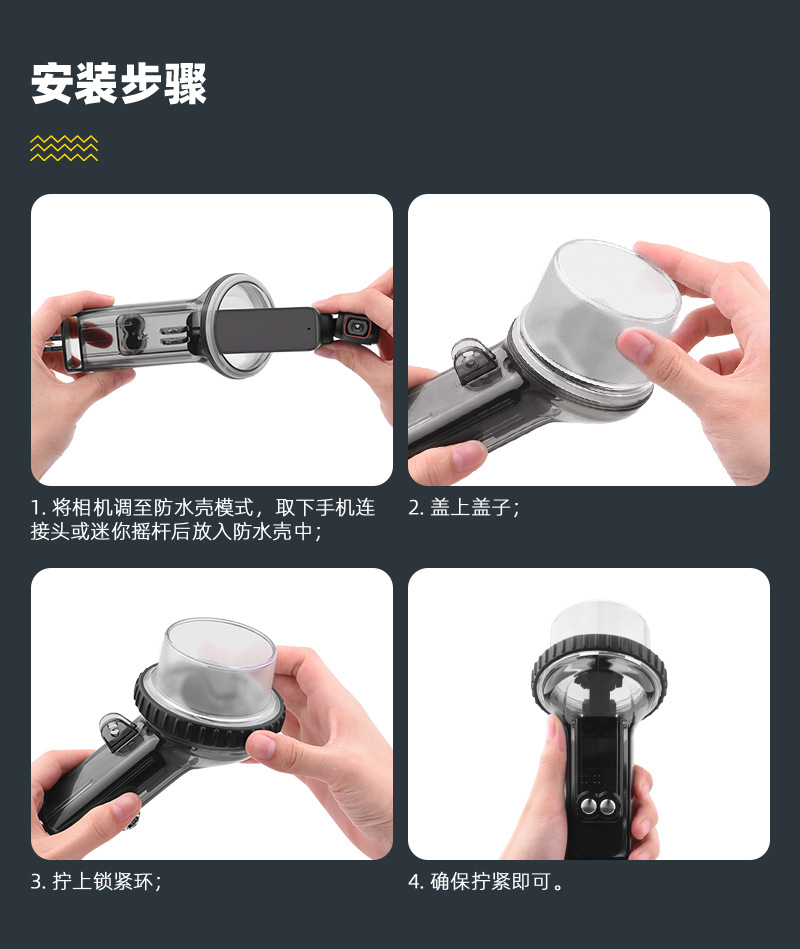 安装步骤

1. 将相机调至防水壳模式，取下手机连接头或迷你摇杆后放入防水壳中；

2. 盖上盖子；

3. 拧上锁紧环；

4. 确保拧紧即可。