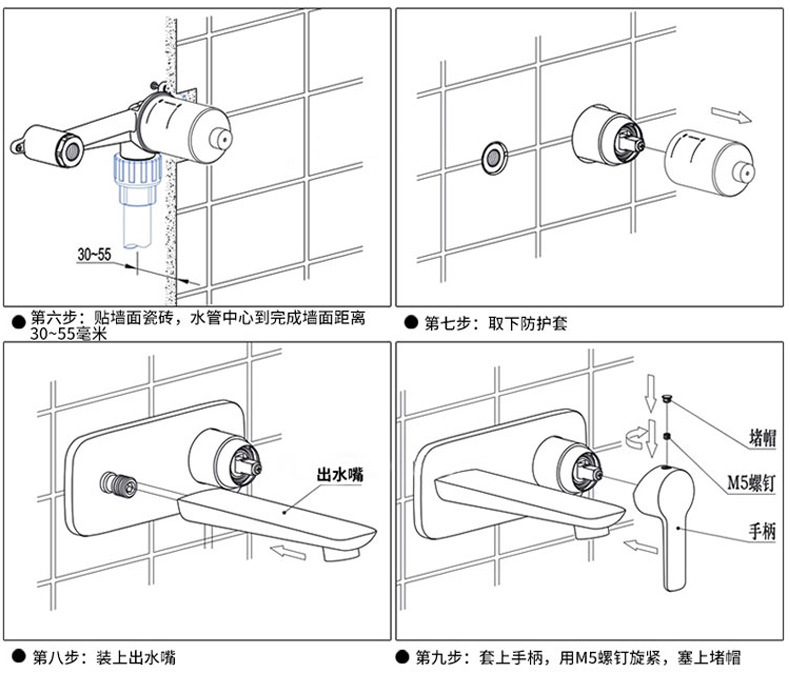 30~55

● 第六步：贴墙面瓷砖，水管中心到完成墙面距离30~55毫米

● 第七步：取下防护套

出水嘴

● 第八步：装上出水嘴

堵帽

M5螺钉

手柄

● 第九步：套上手柄，用M5螺钉旋紧，塞上堵帽