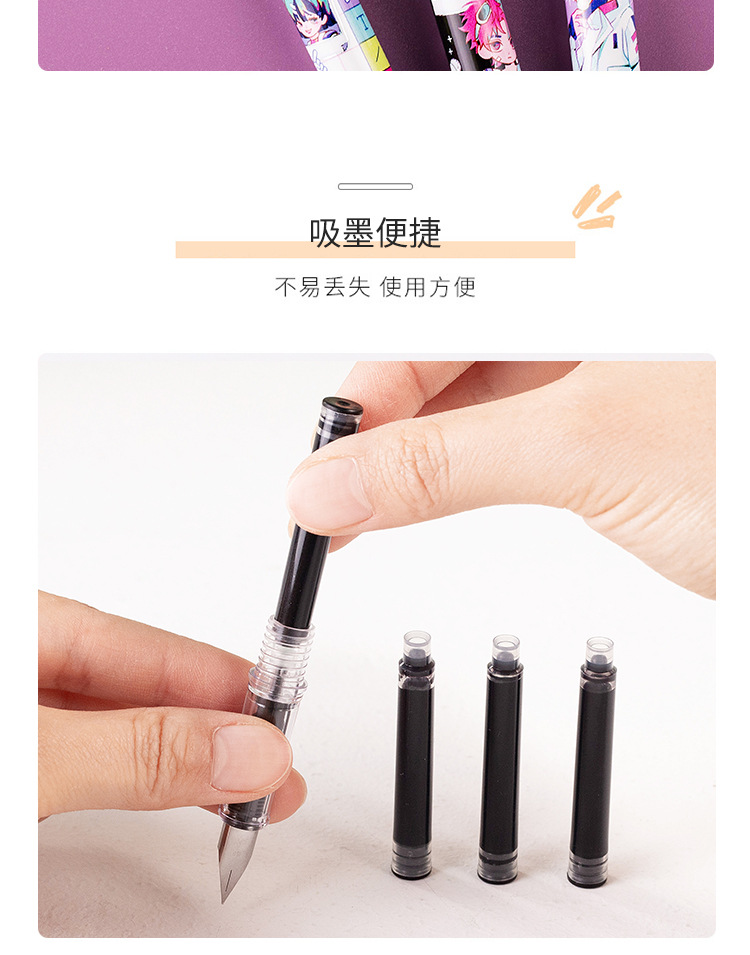 吸墨便捷

不易丢失 使用方便