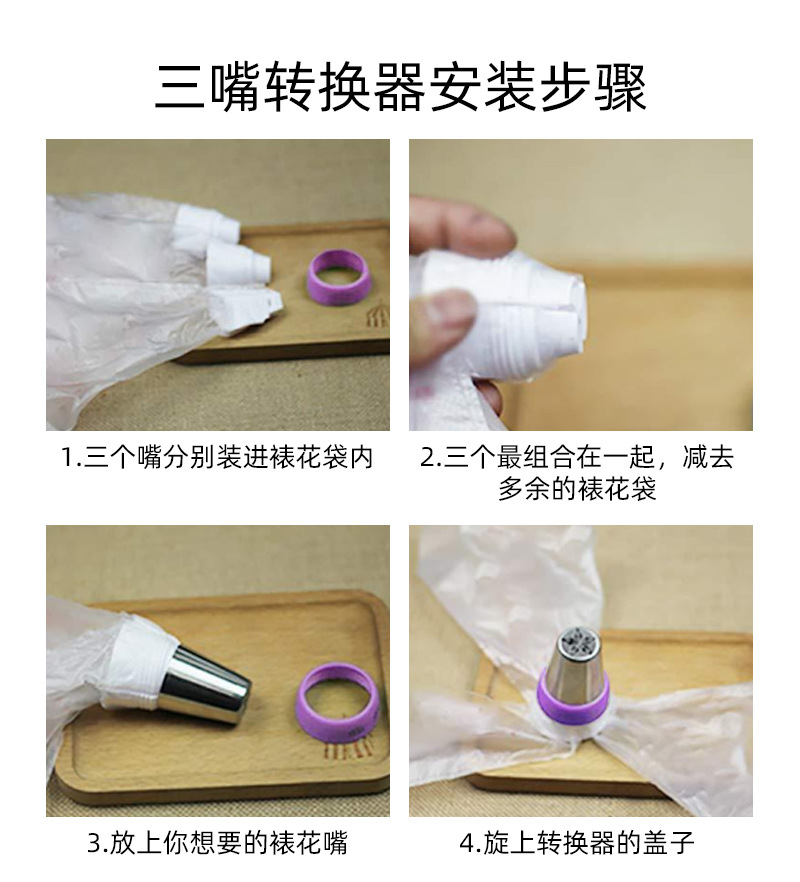 三嘴转换器安装步骤

1.三个嘴分别装进裱花袋内

2.三个最组合在一起，减去多余的裱花袋

3.放上你想要的裱花嘴

4.旋上转换器的盖子