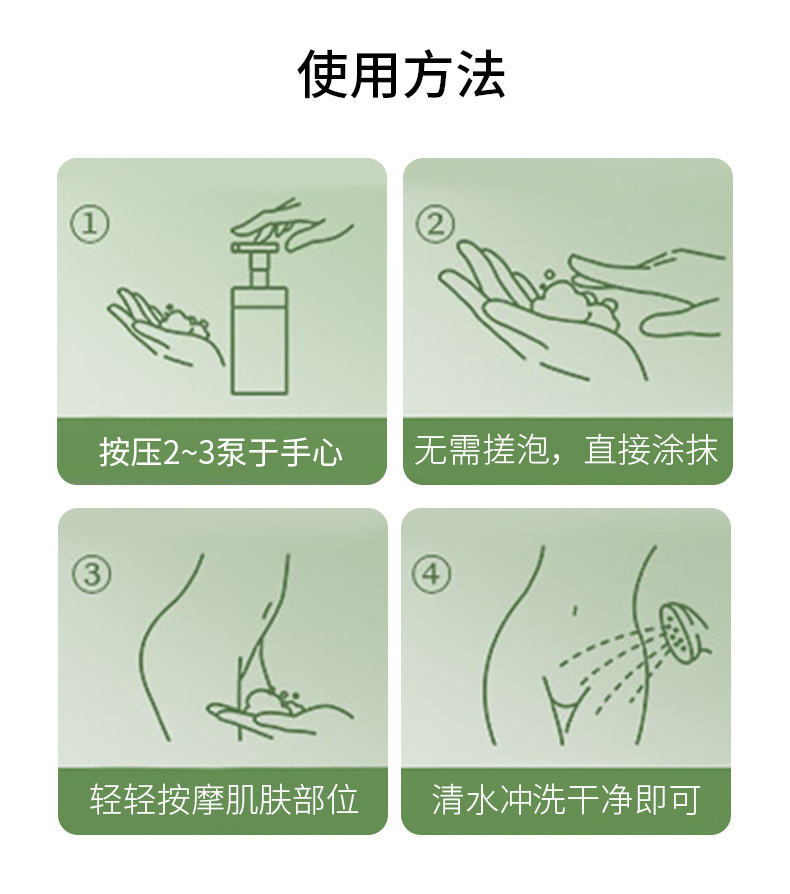 使用方法

①

按压2~3泵于手心

②

无需搓泡，直接涂抹

③

轻轻按摩肌肤部位

④

清水冲洗干净即可