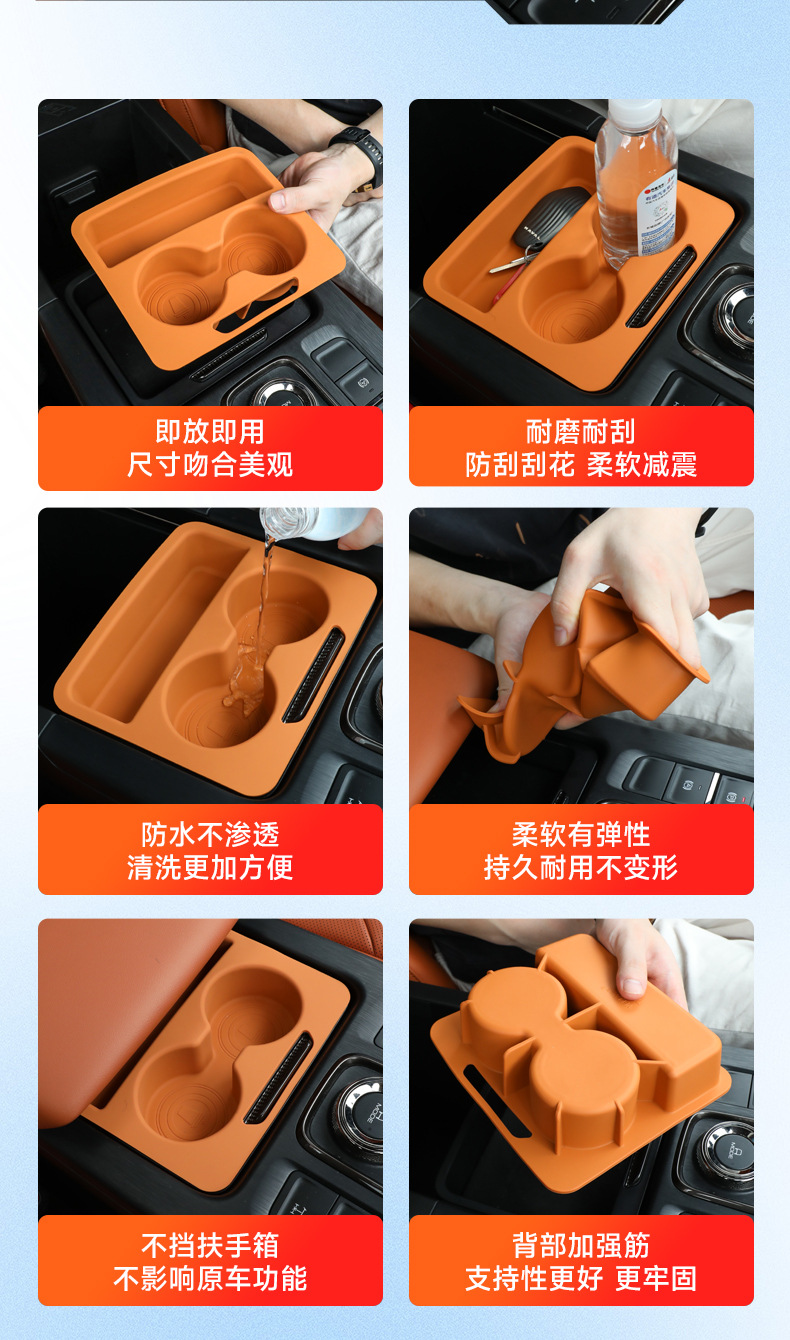 即放即用
尺寸吻合美观

耐磨耐刮
防刮刮花 柔软减震

防水不渗透
清洗更加方便

柔软有弹性
持久耐用不变形

不挡扶手箱
不影响原车功能

背部加强筋
支持性更好 更牢固