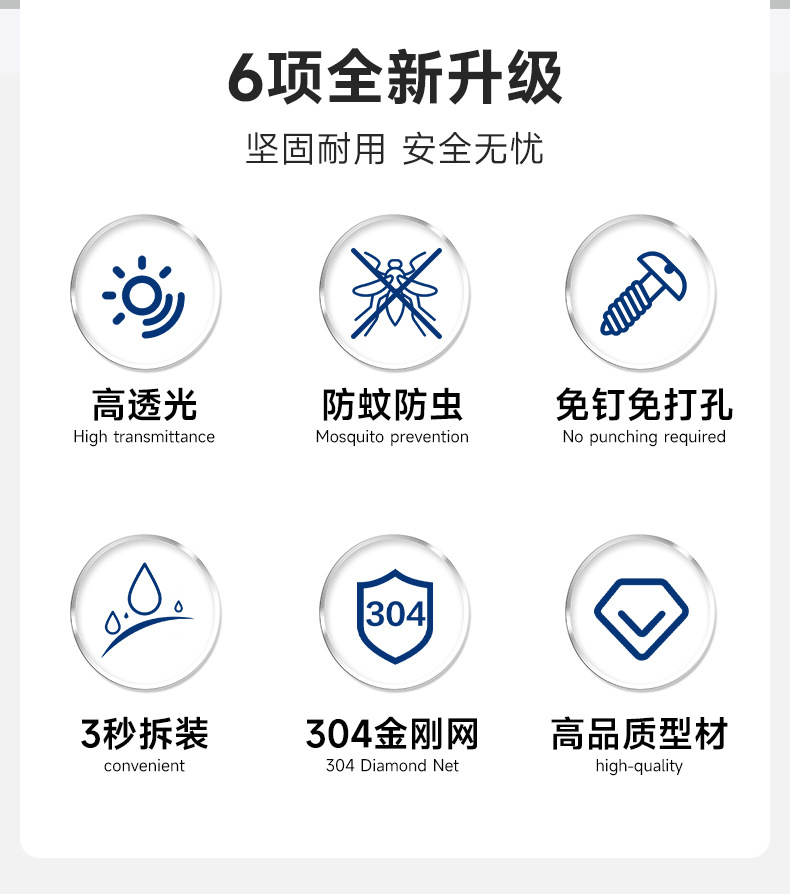 6项全新升级

坚固耐用 安全无忧

高透光
High transmittance

防蚊防虫
Mosquito prevention

免钉免打孔
No punching required

3秒拆装
convenient

304

304金刚网
304 Diamond Net

高品质型材
high-quality