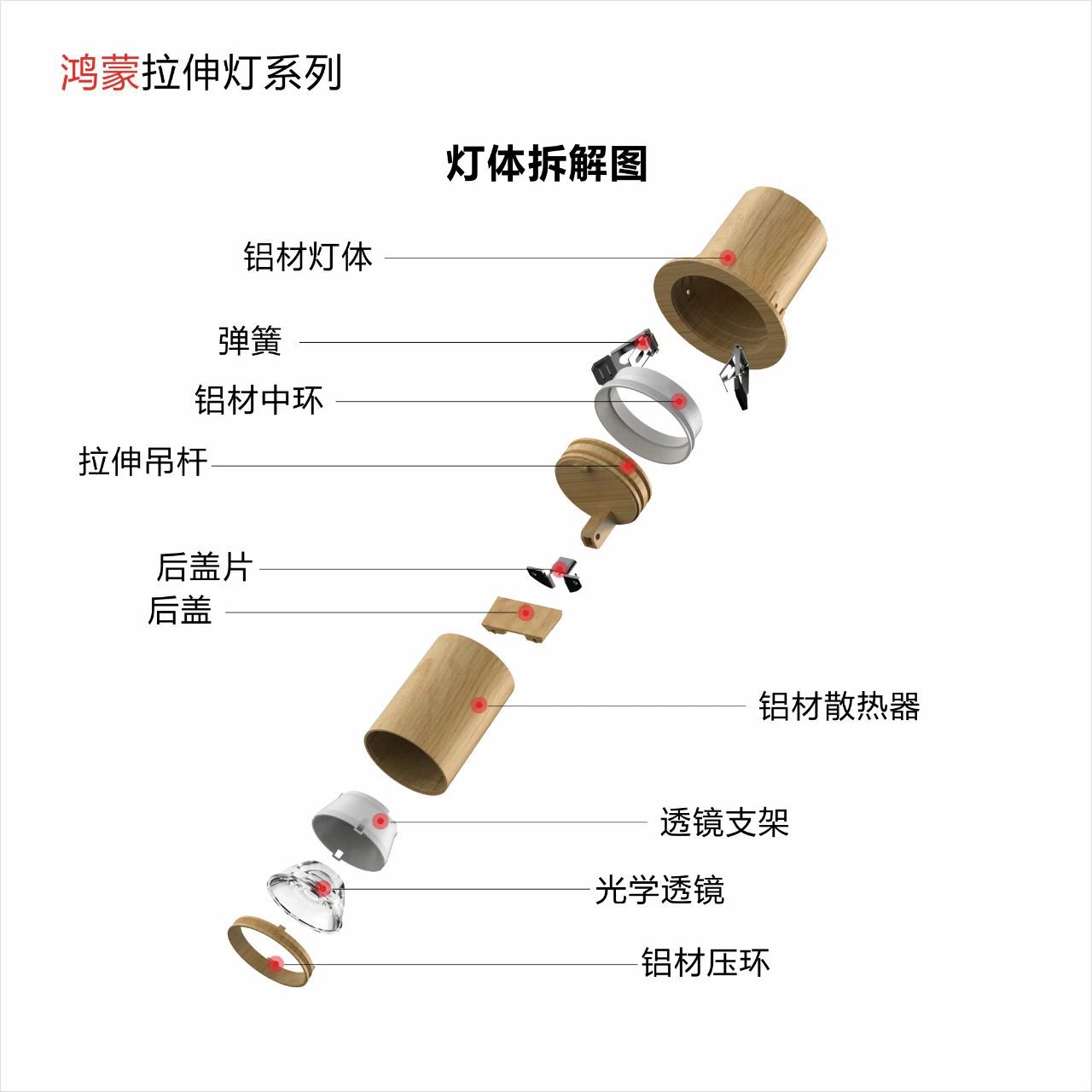 鸿蒙拉伸灯系列

灯体拆解图

铝材灯体

弹簧

铝材中环

拉伸吊杆

后盖片

后盖

铝材散热器

透镜支架

光学透镜

铝材压环